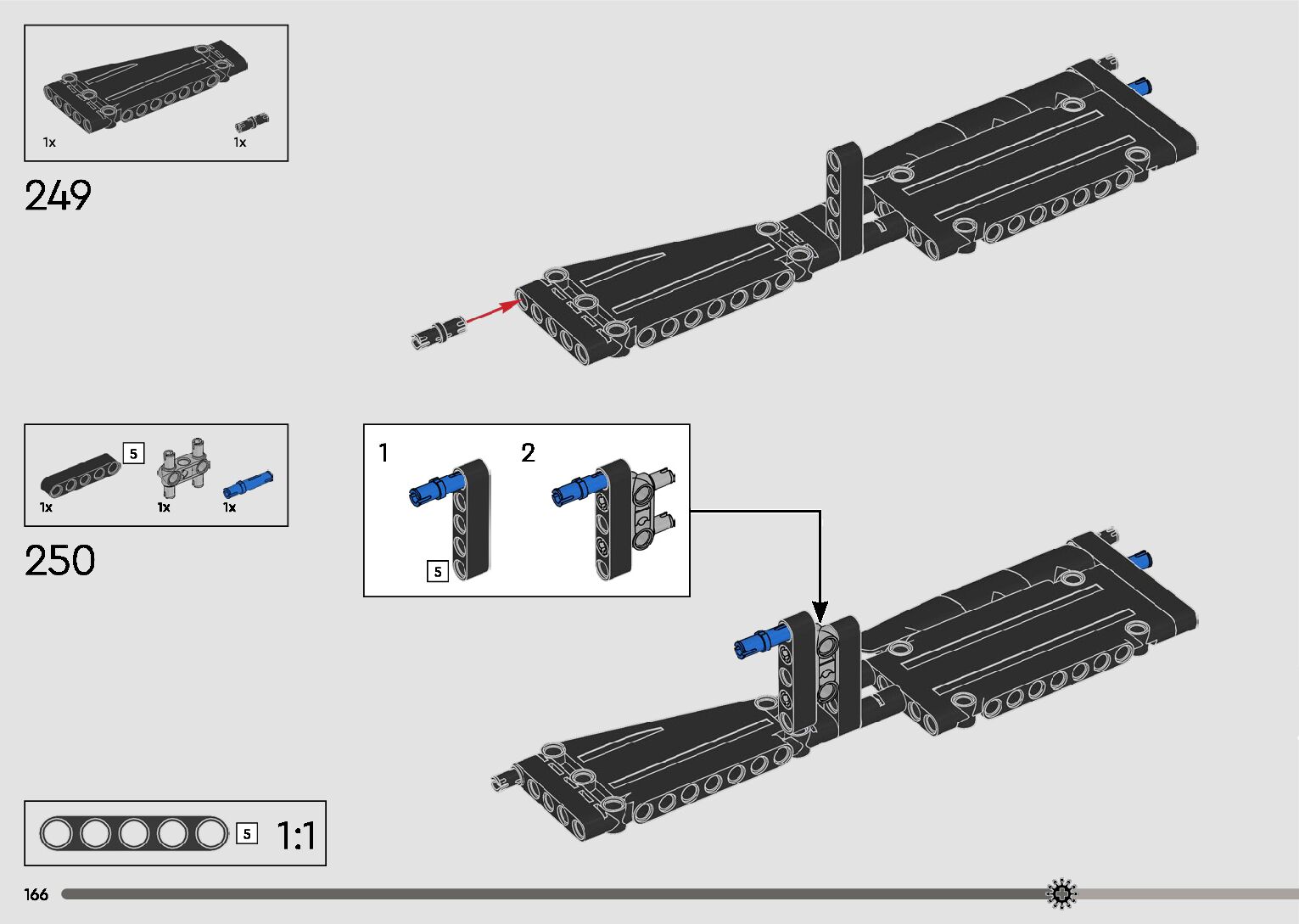 1x
1x

249

5
1x
1x
1x

250

1
2
5

5
1:1

166