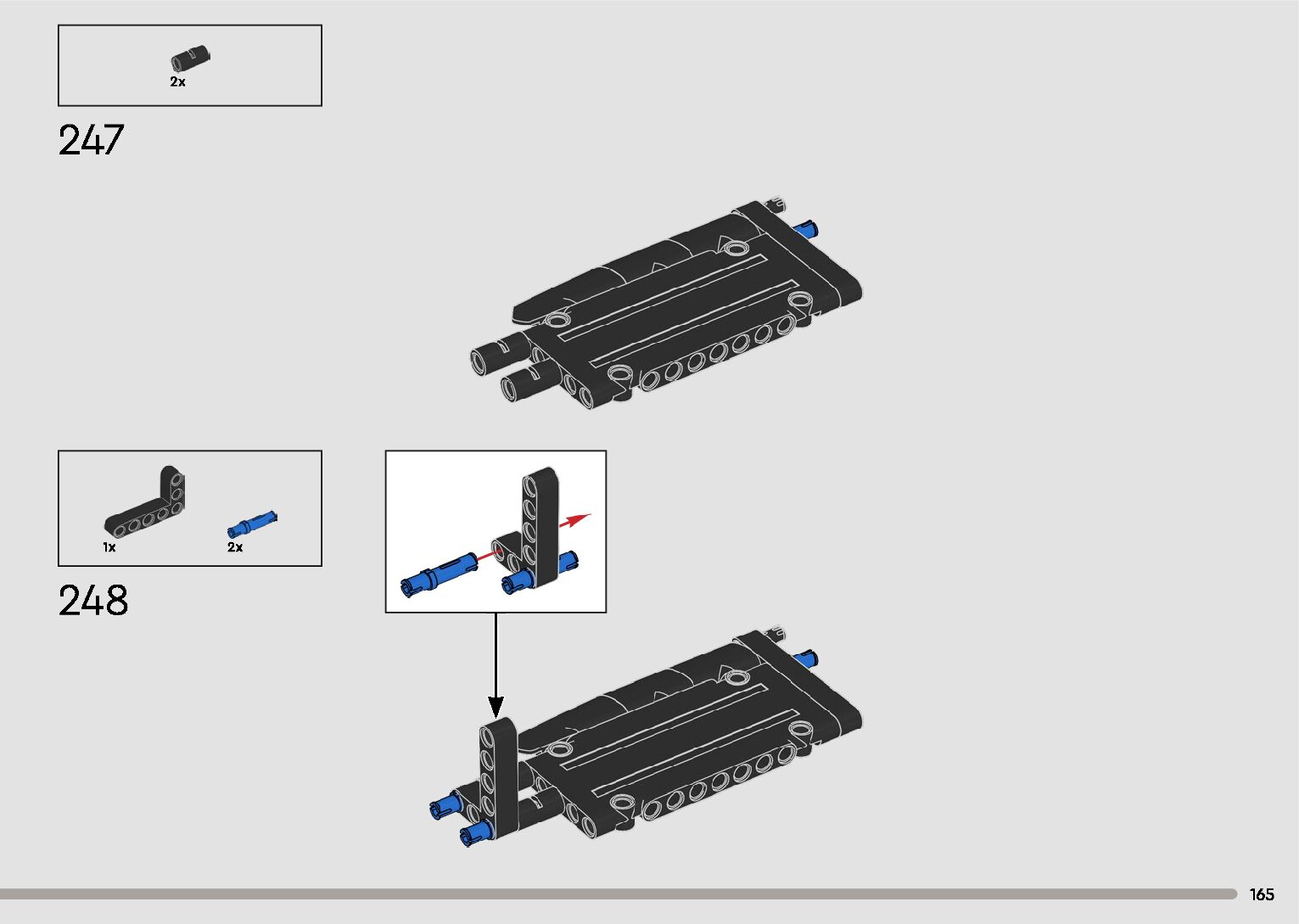 2x

247

1x
2x

248

165