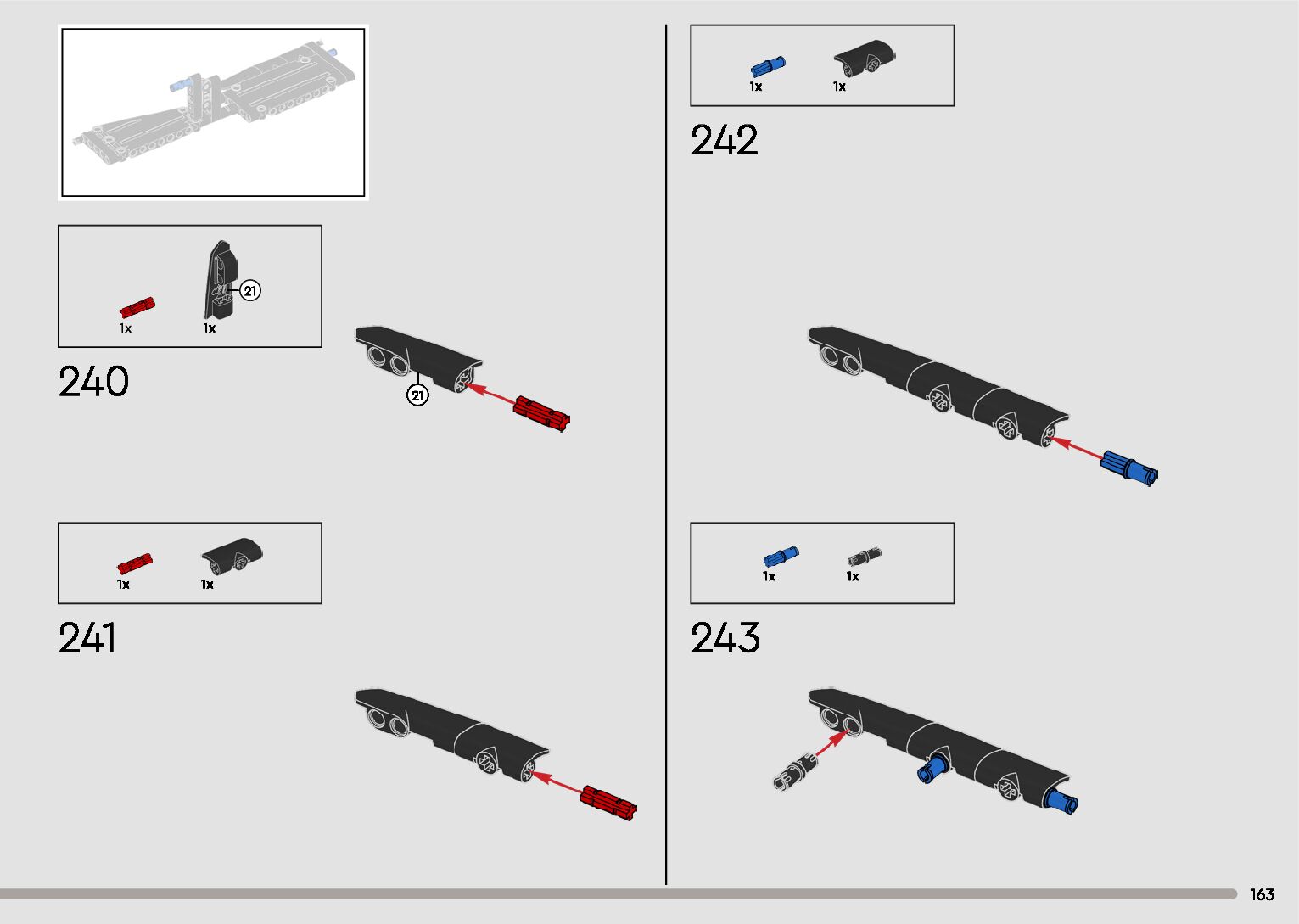 1x 1x

21

240

21

1x 1x

241

1x 1x

242

1x 1x

243

163