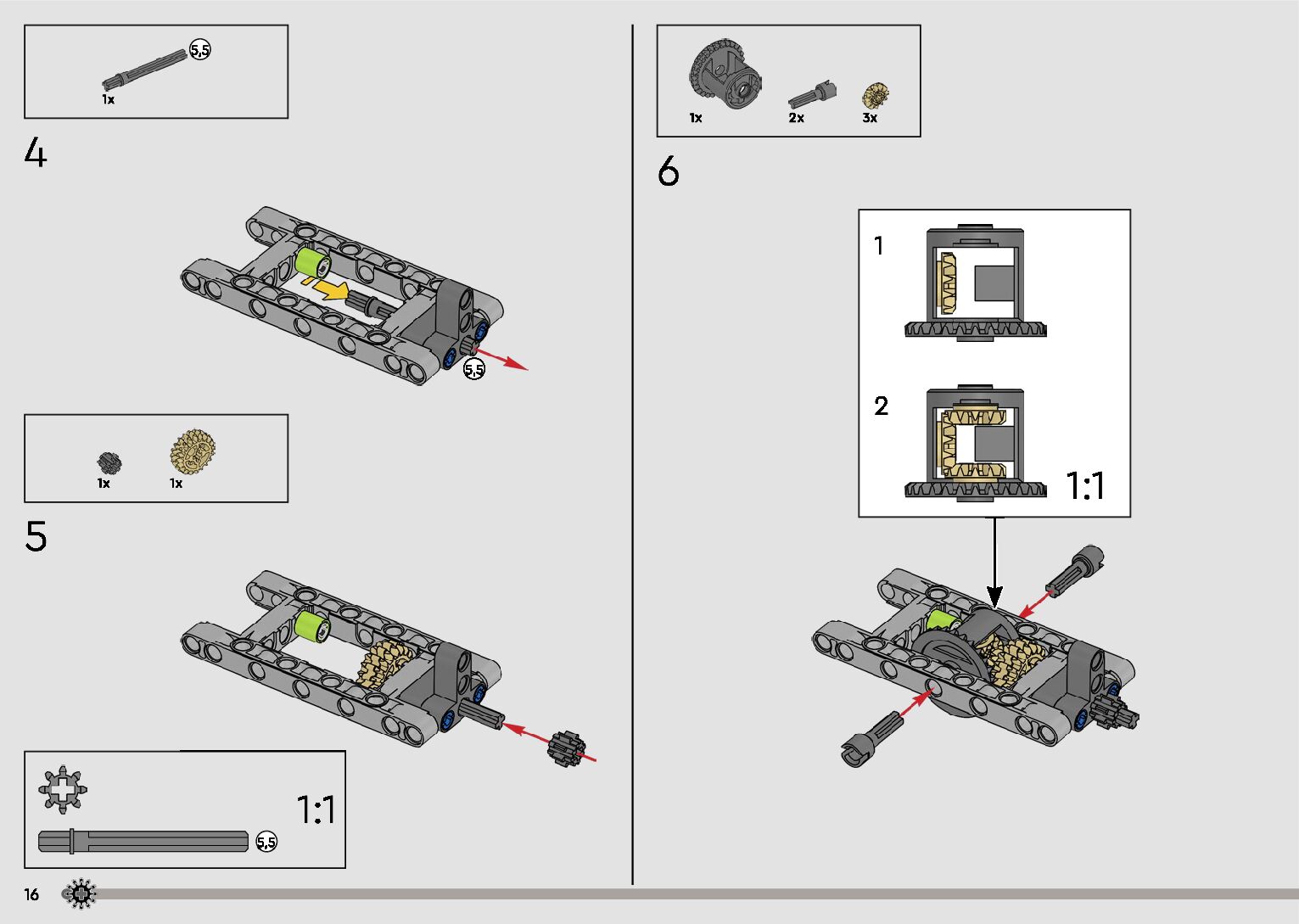 5,5
1x

4

5,5

1x
1x

5

1:1
5,5

16

1x
2x
3x

6

1
2
1:1