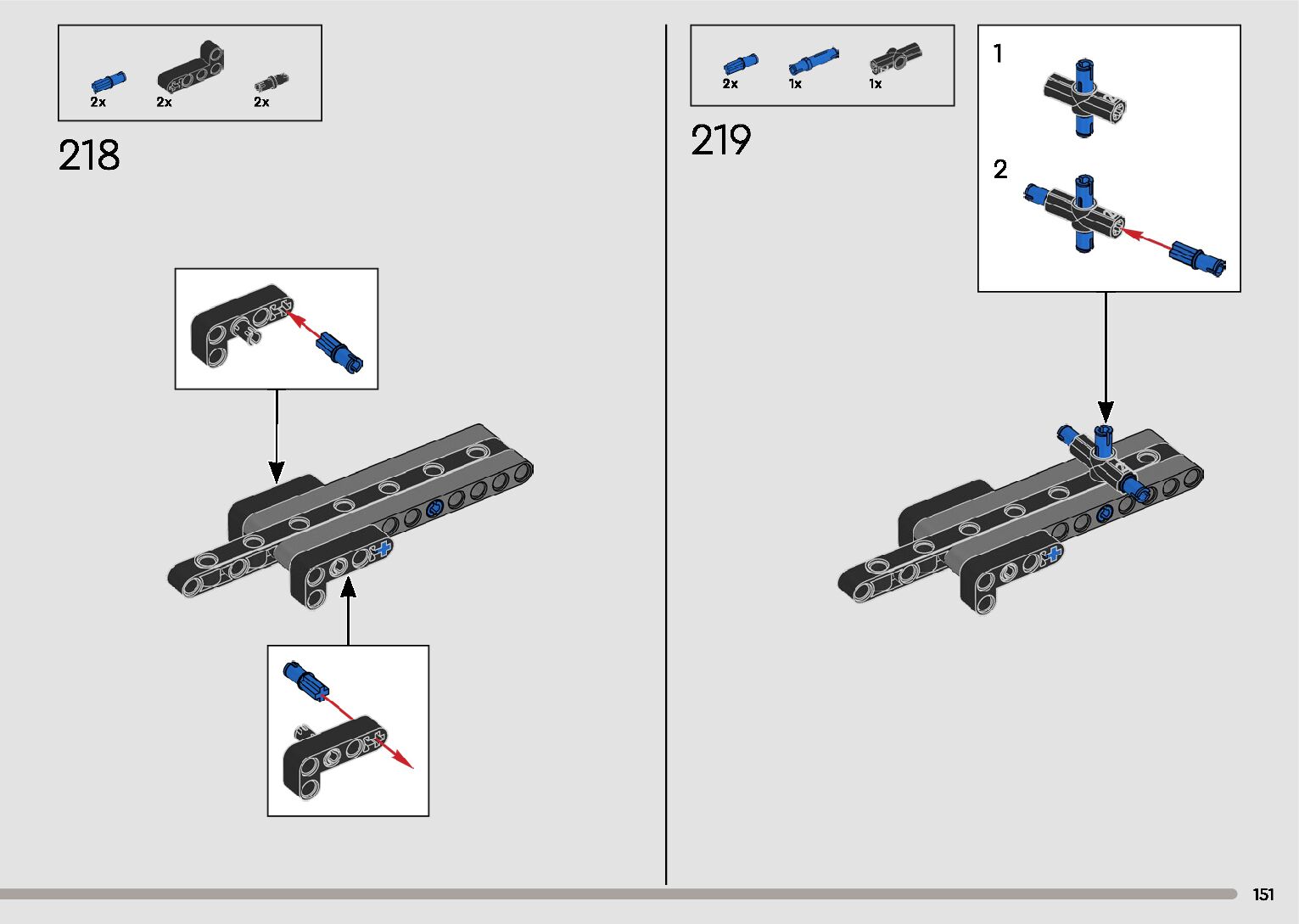 2x 2x 2x

218

2x 1x 1x

219

1

2

151