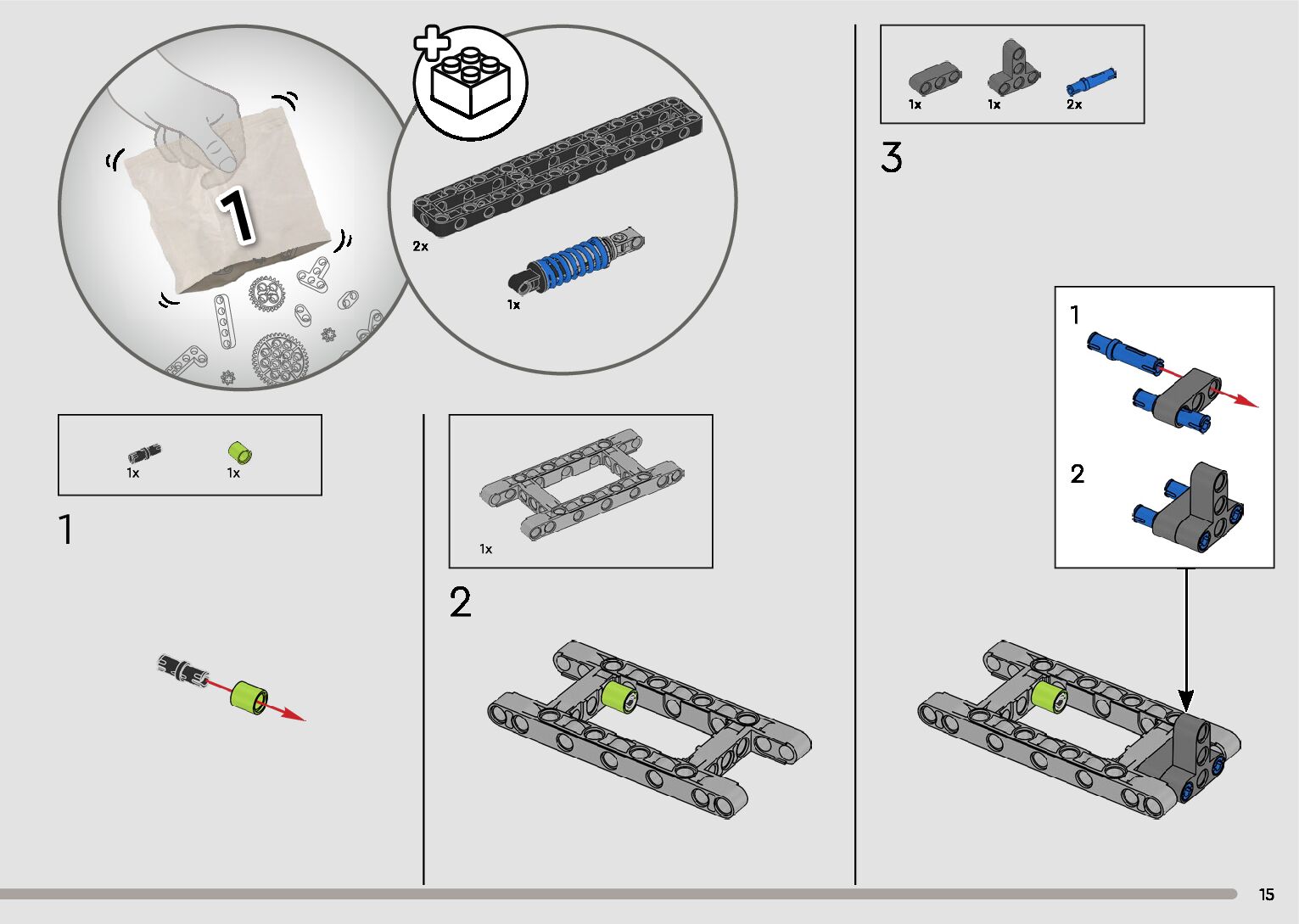 1

2x

1x

1x 1x

1

1x

2

1x 1x 2x

3

1

2

15