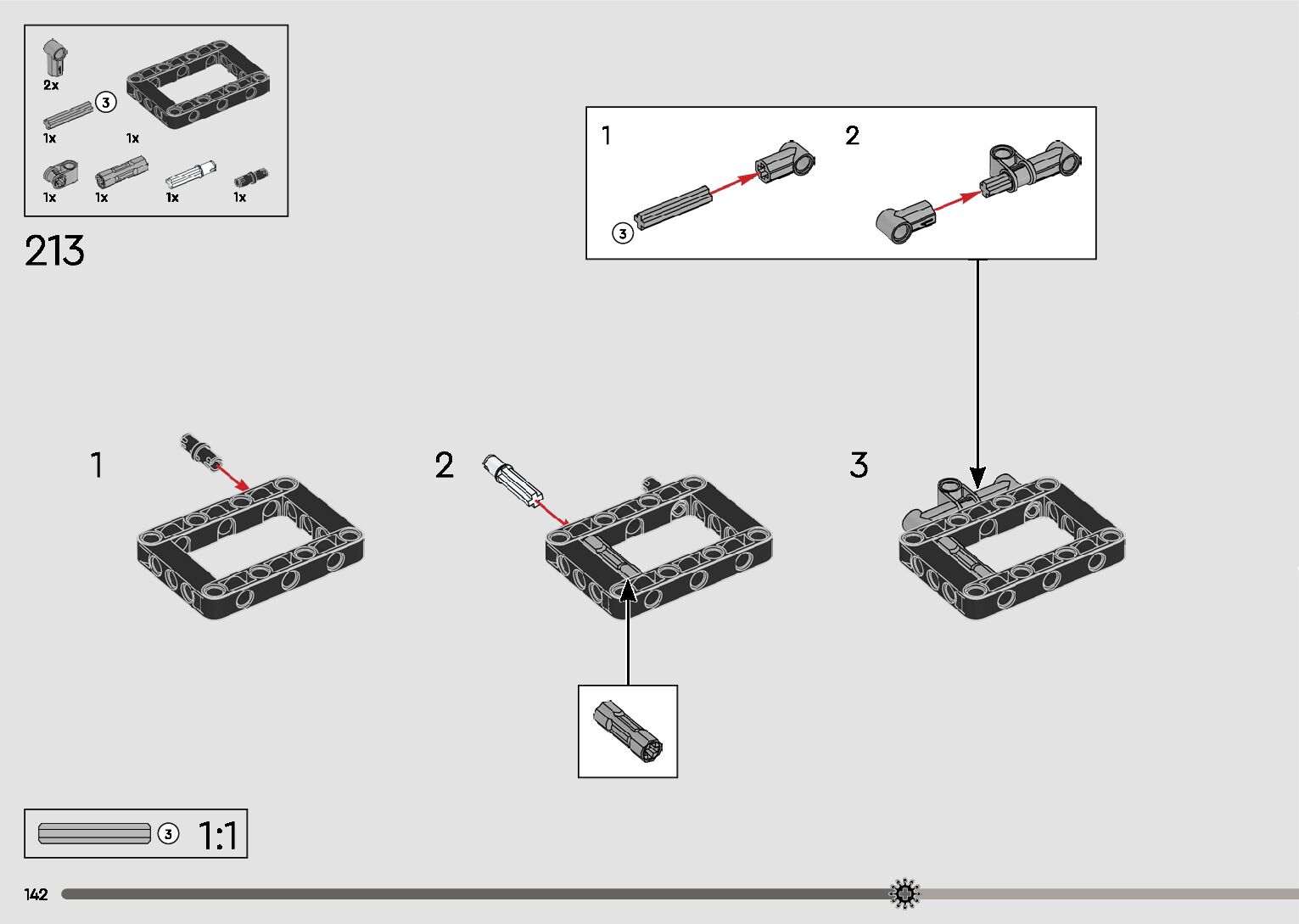 2x
3
1x
1x
1x
1x
1x
1x

213

1
3
2

1

2

3

3
1:1

142