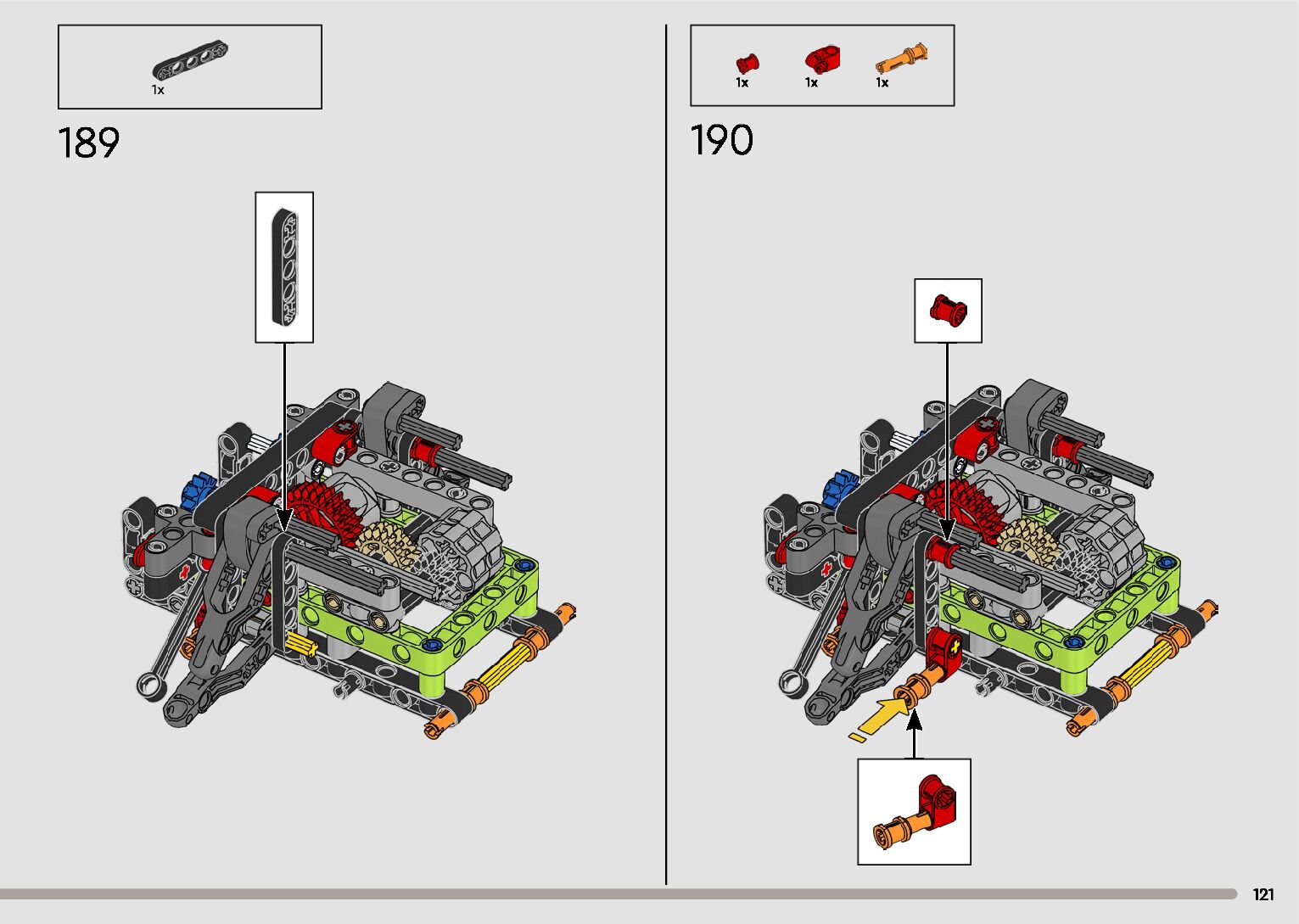 1x

189

1x 1x 1x

190

121