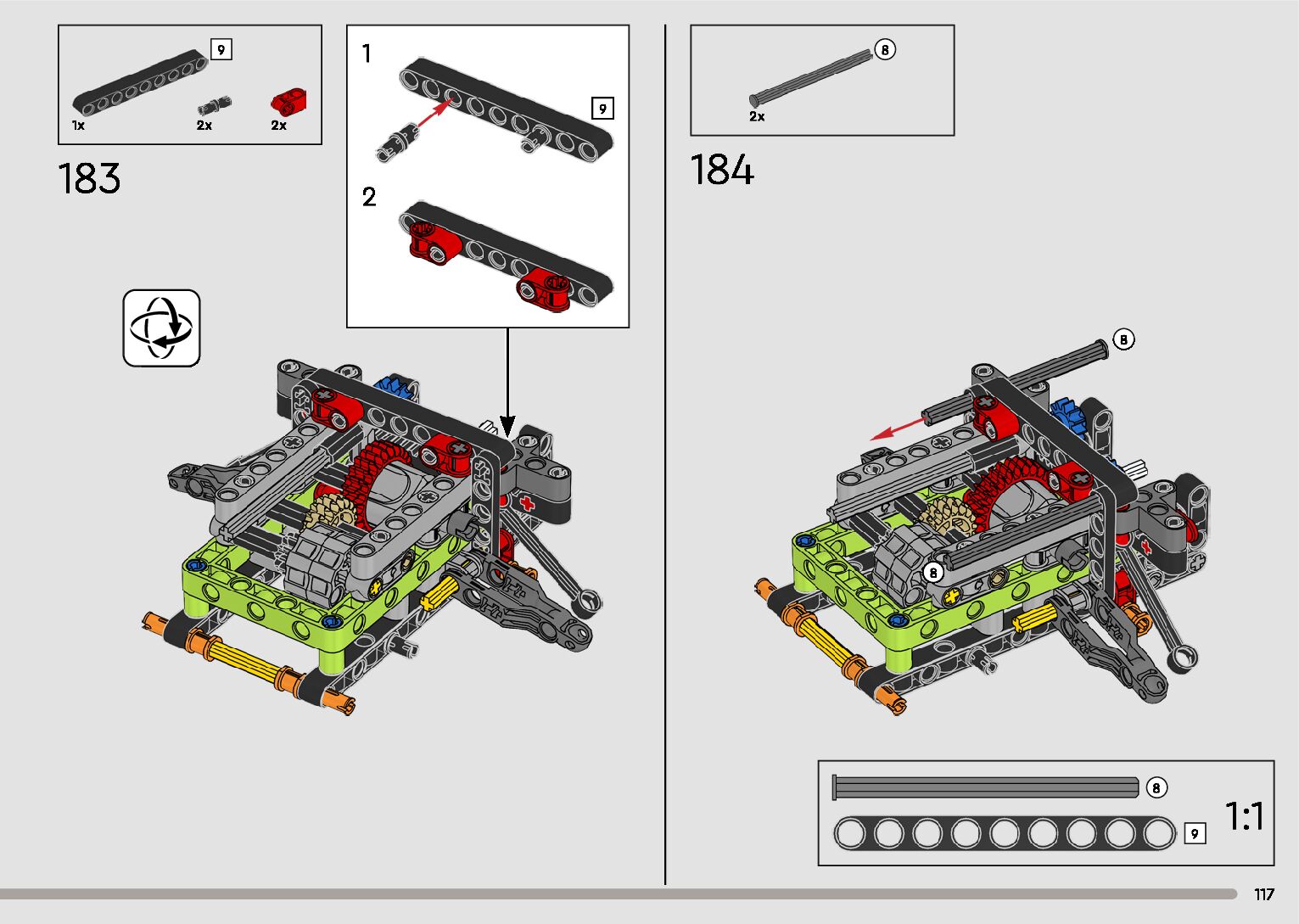 9
1x
2x
2x

183

1
9
2

8
2x

184

8
8

8
9
1:1

117