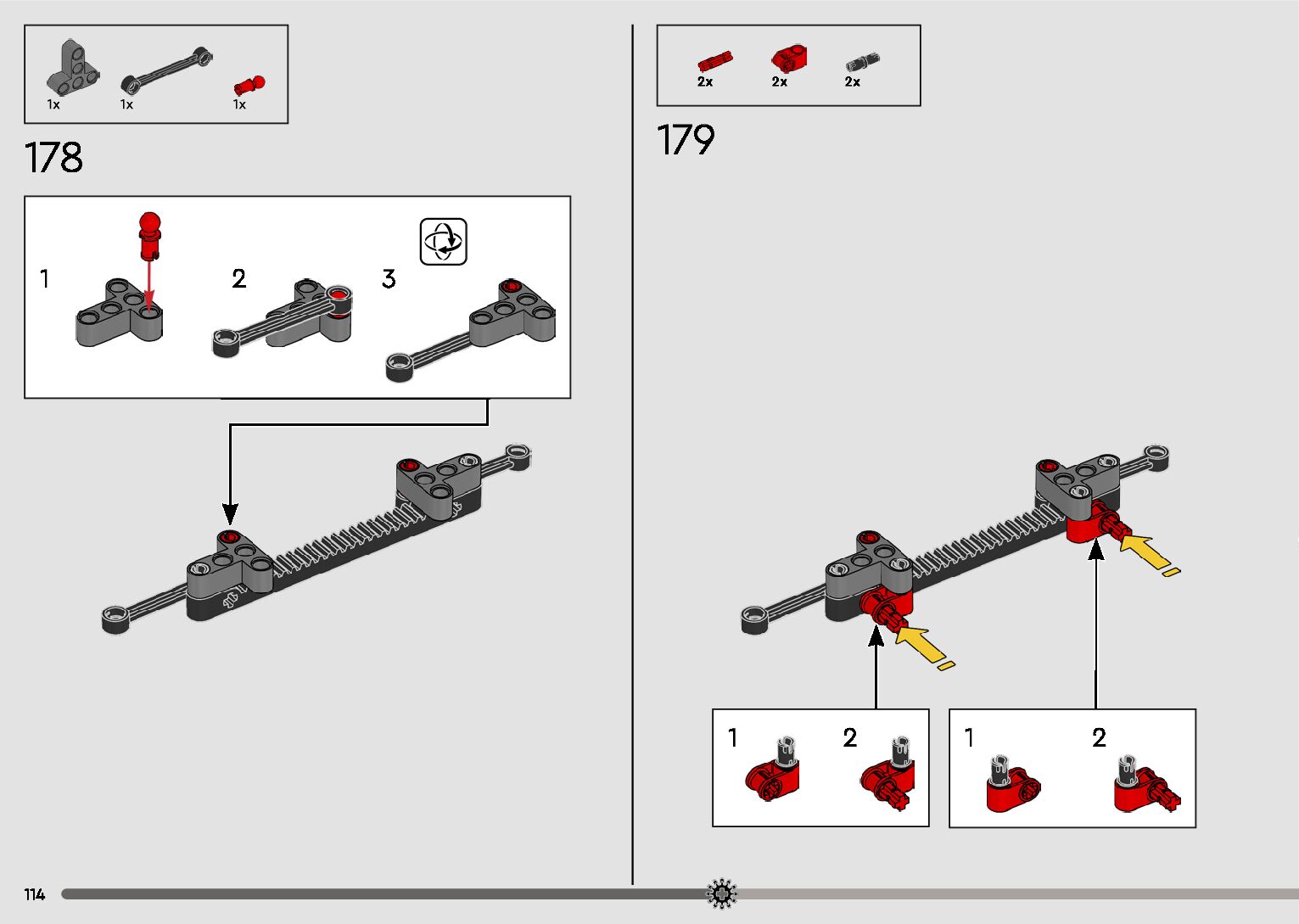 1x 1x 1x

178

1

2

3

2x 2x 2x

179

1

2

1

2

114