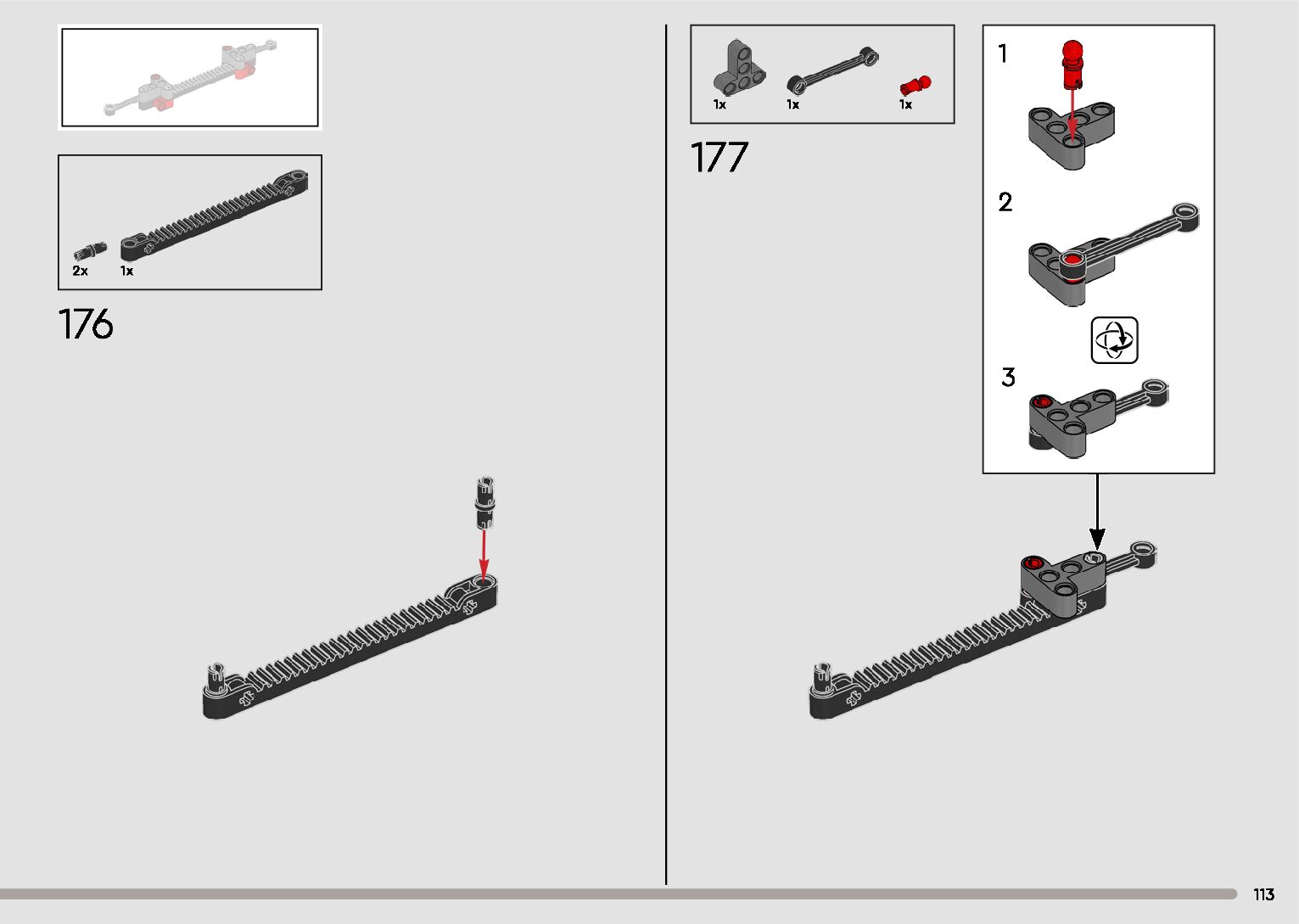 2x 1x

176

1x 1x 1x

177

1

2

3

113