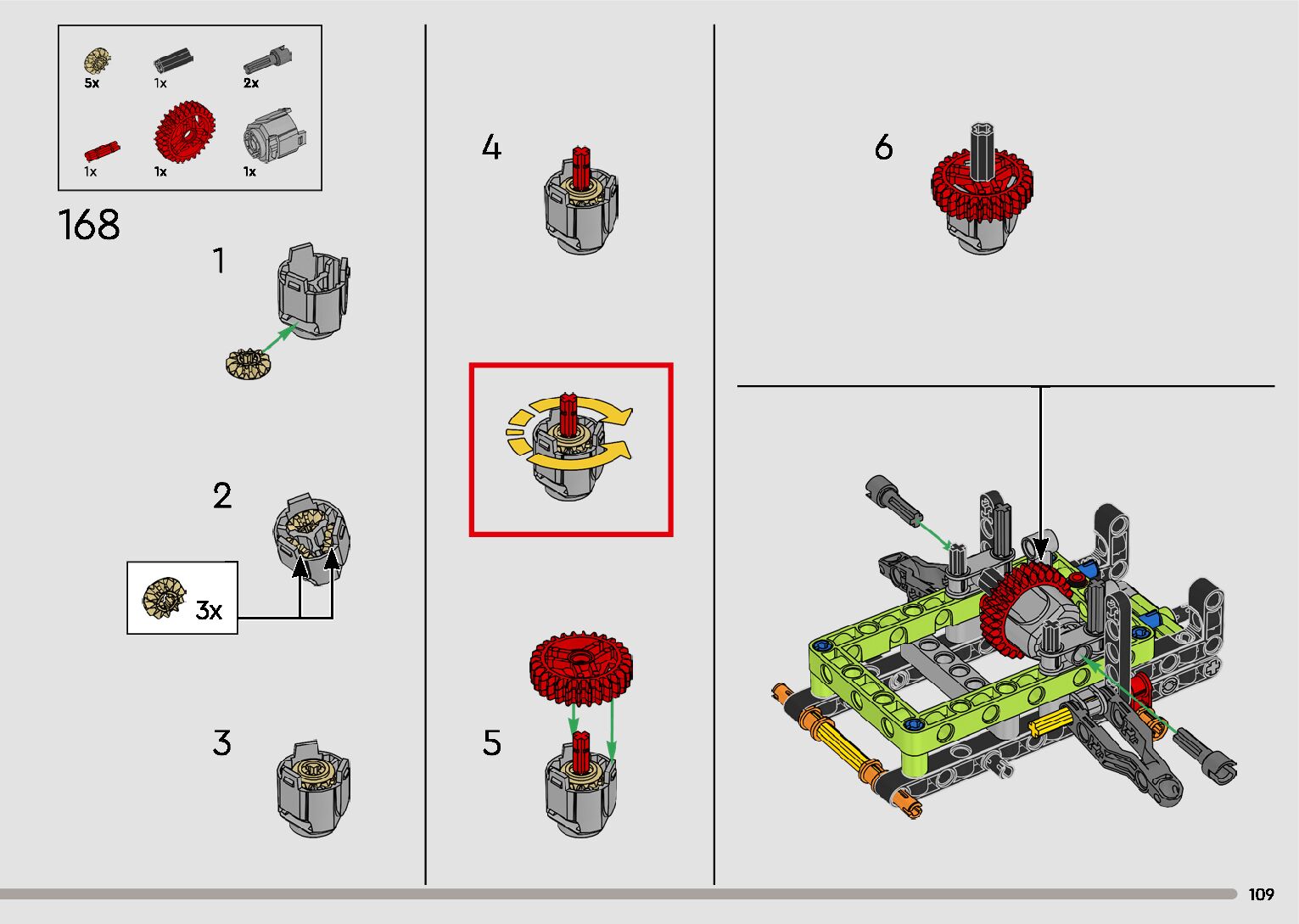 5x
1x
2x
1x
1x
1x

168

1

2

3x

3

4

5

6

109