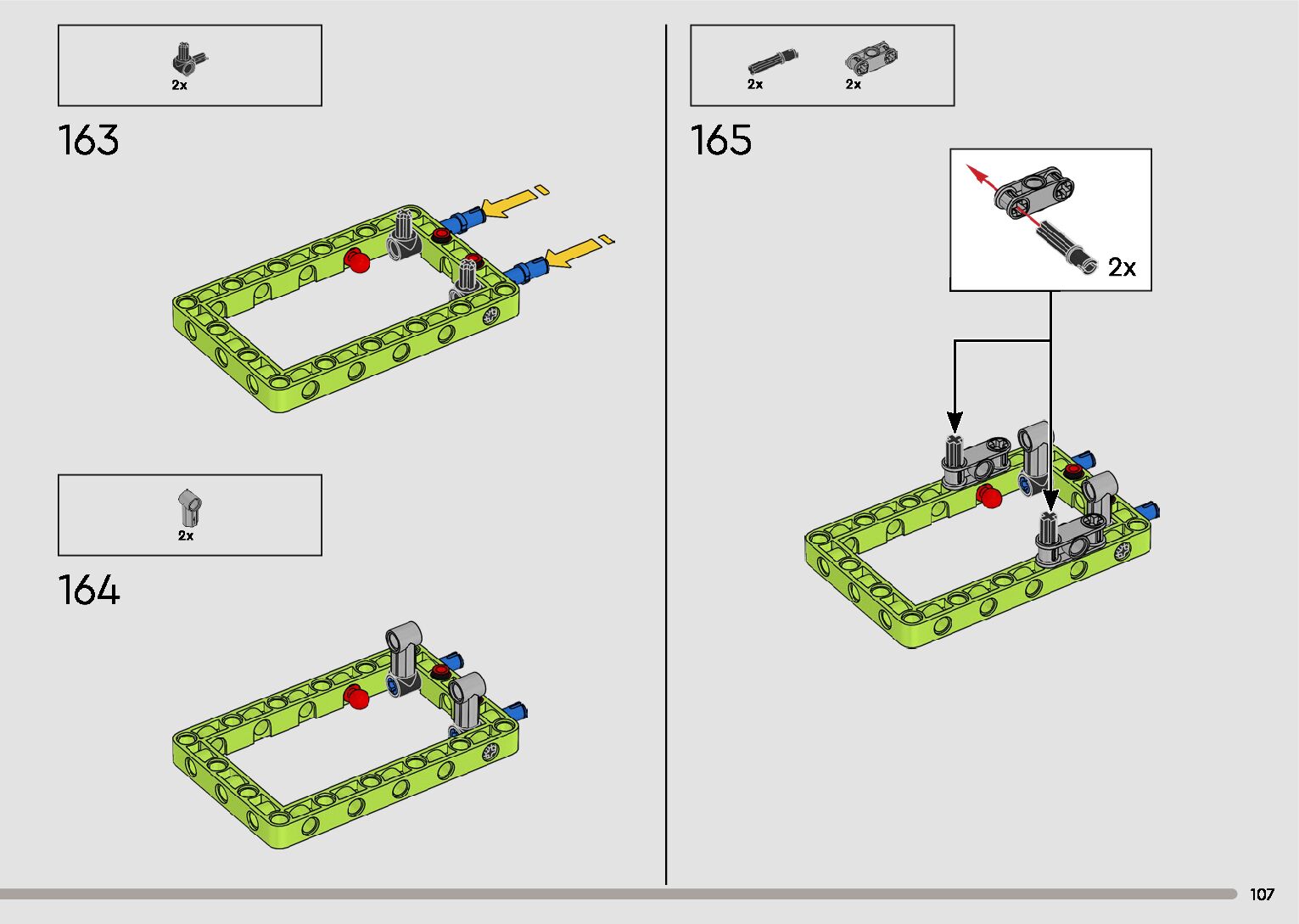 2x

163

2x

164

2x 2x

165

2x

107