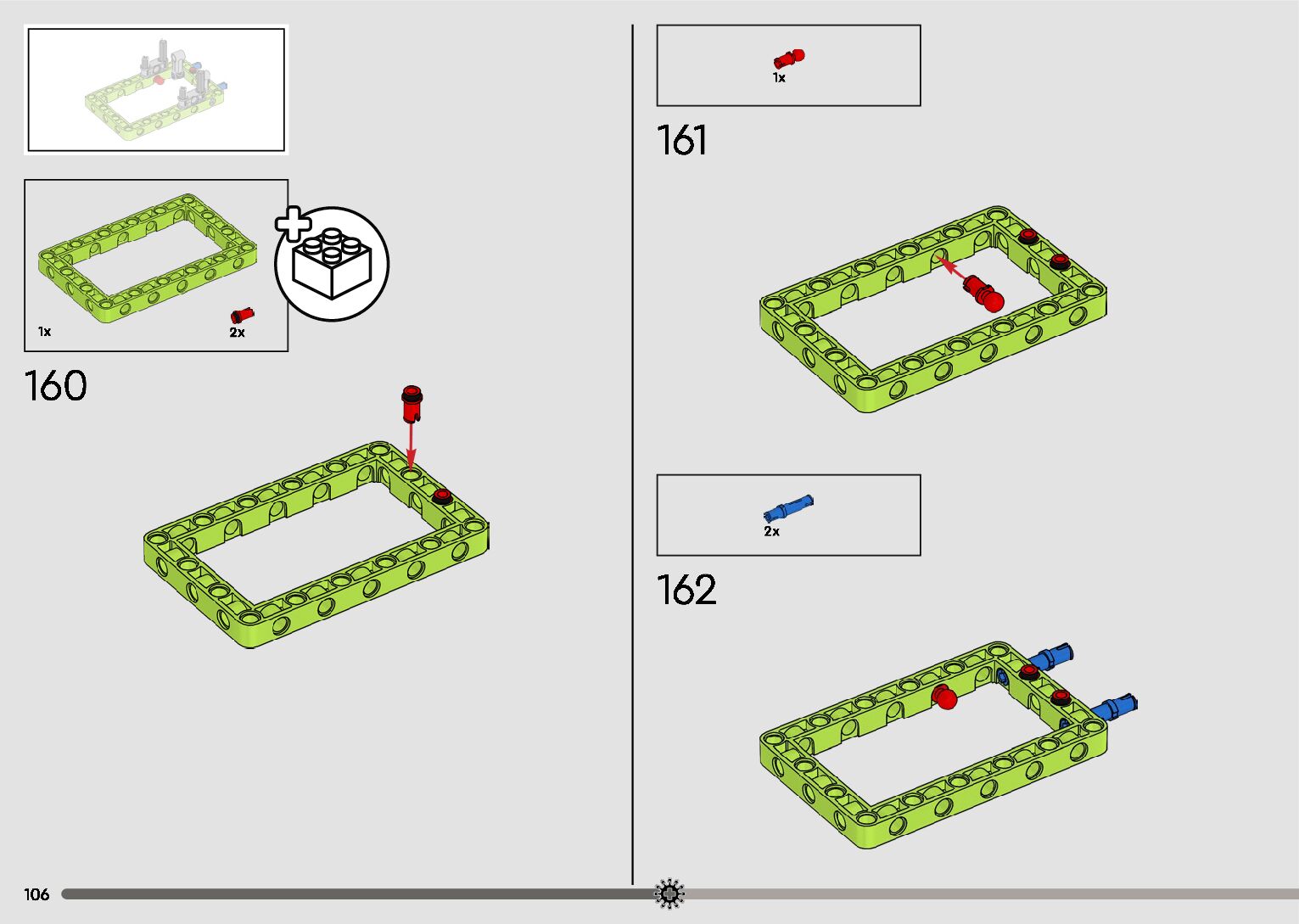 1x
2x
160

1x
161

2x
162

106