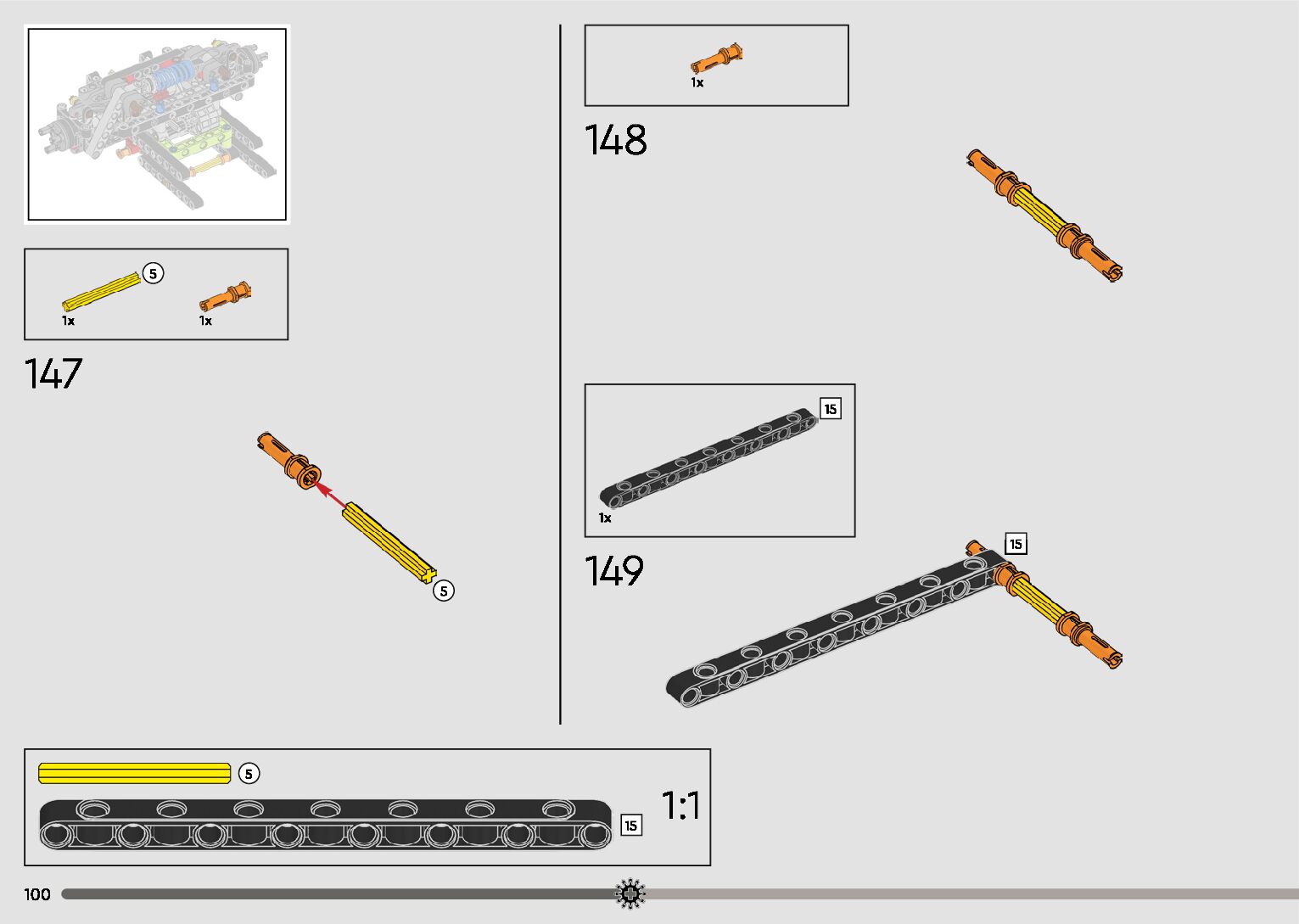 5
1x
1x

147

5

1x

148

15
1x

149

15

5
15
1:1

100