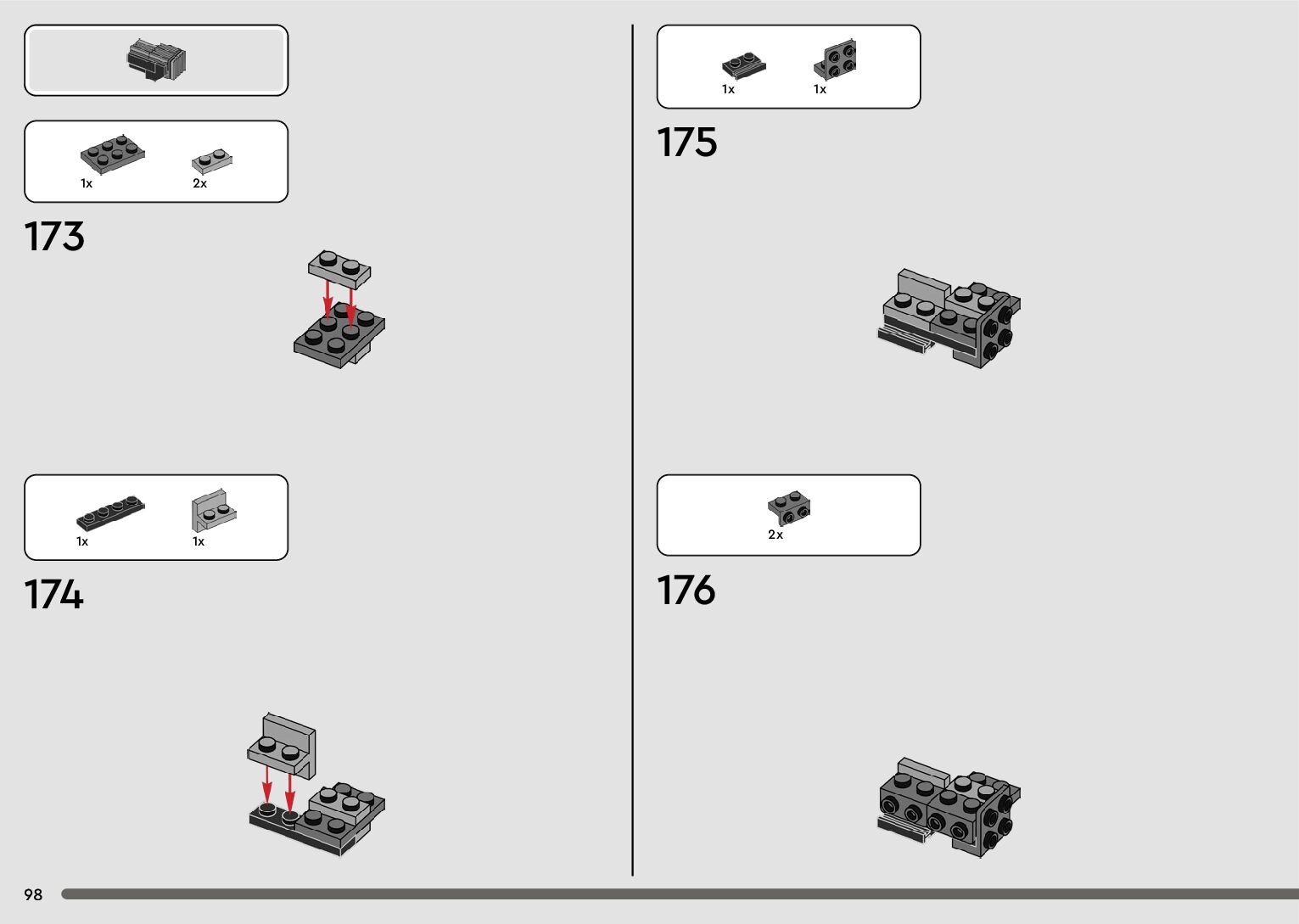 1x 2x

173

1x 1x

174

1x 1x

175

2x

176

98