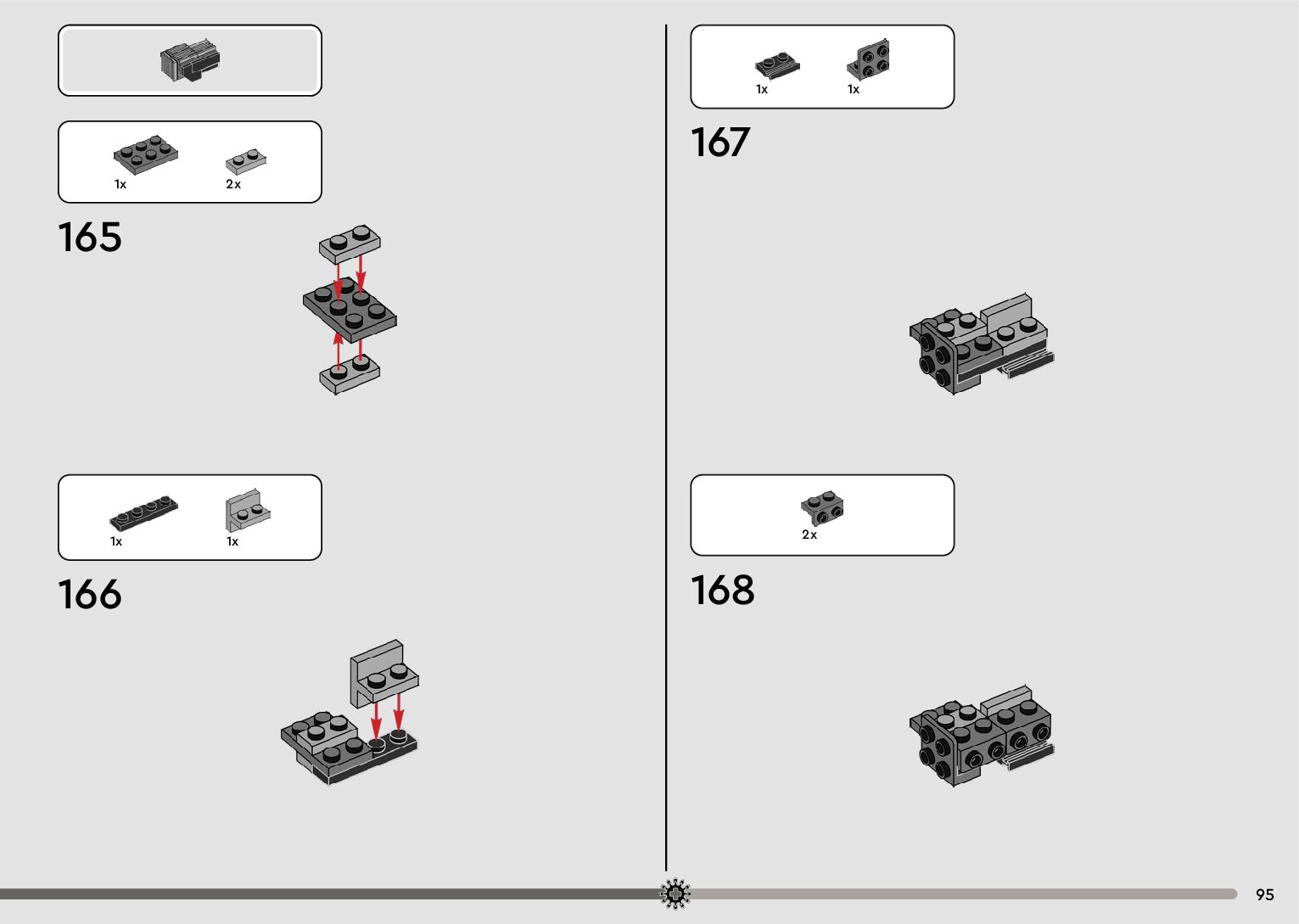 1x 2x

165

1x 1x

166

1x 1x

167

2x

168

95