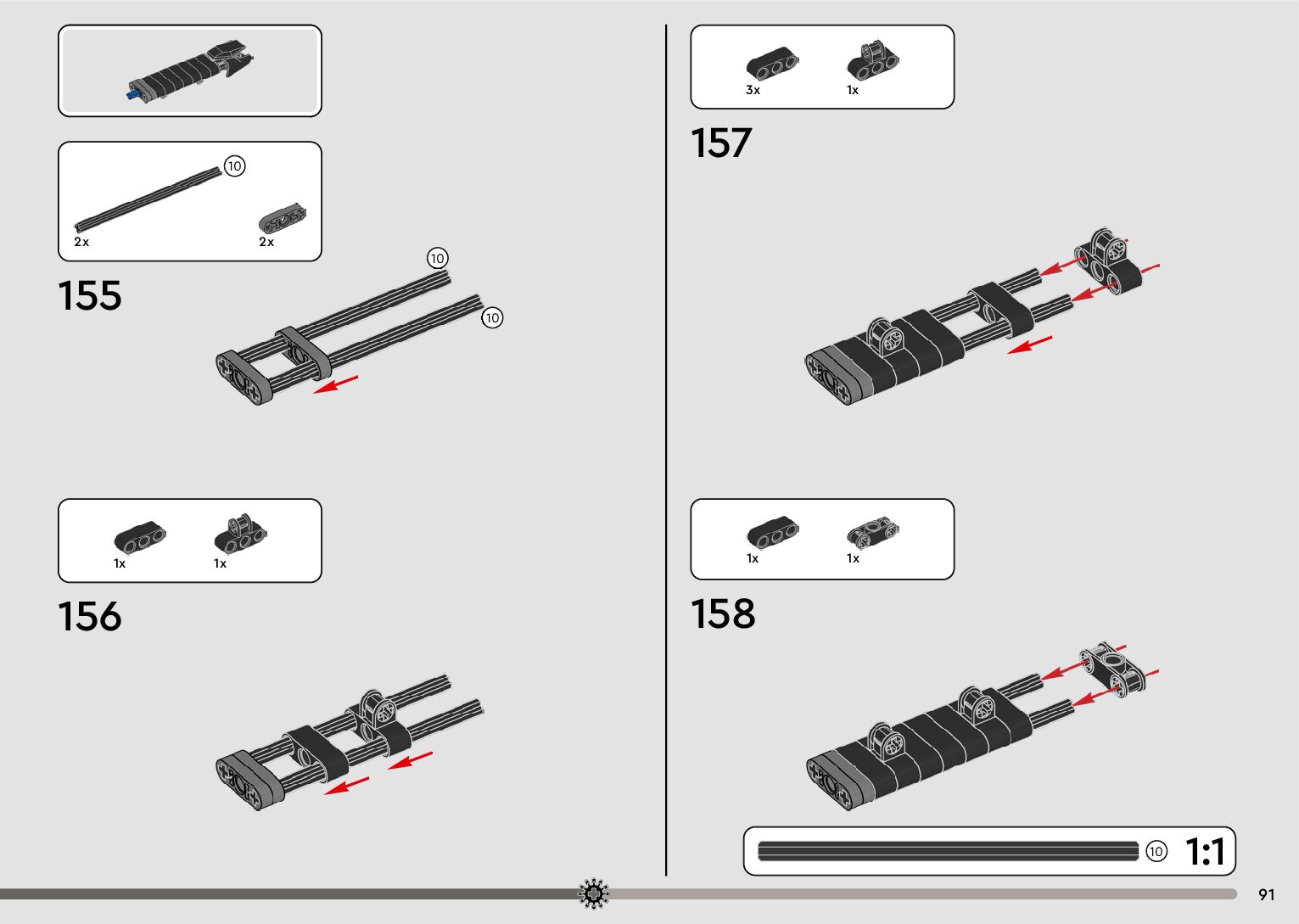 10

2x

2x

155

10

10

1x

1x

156

3x

1x

157

1x

1x

158

10

1:1

91