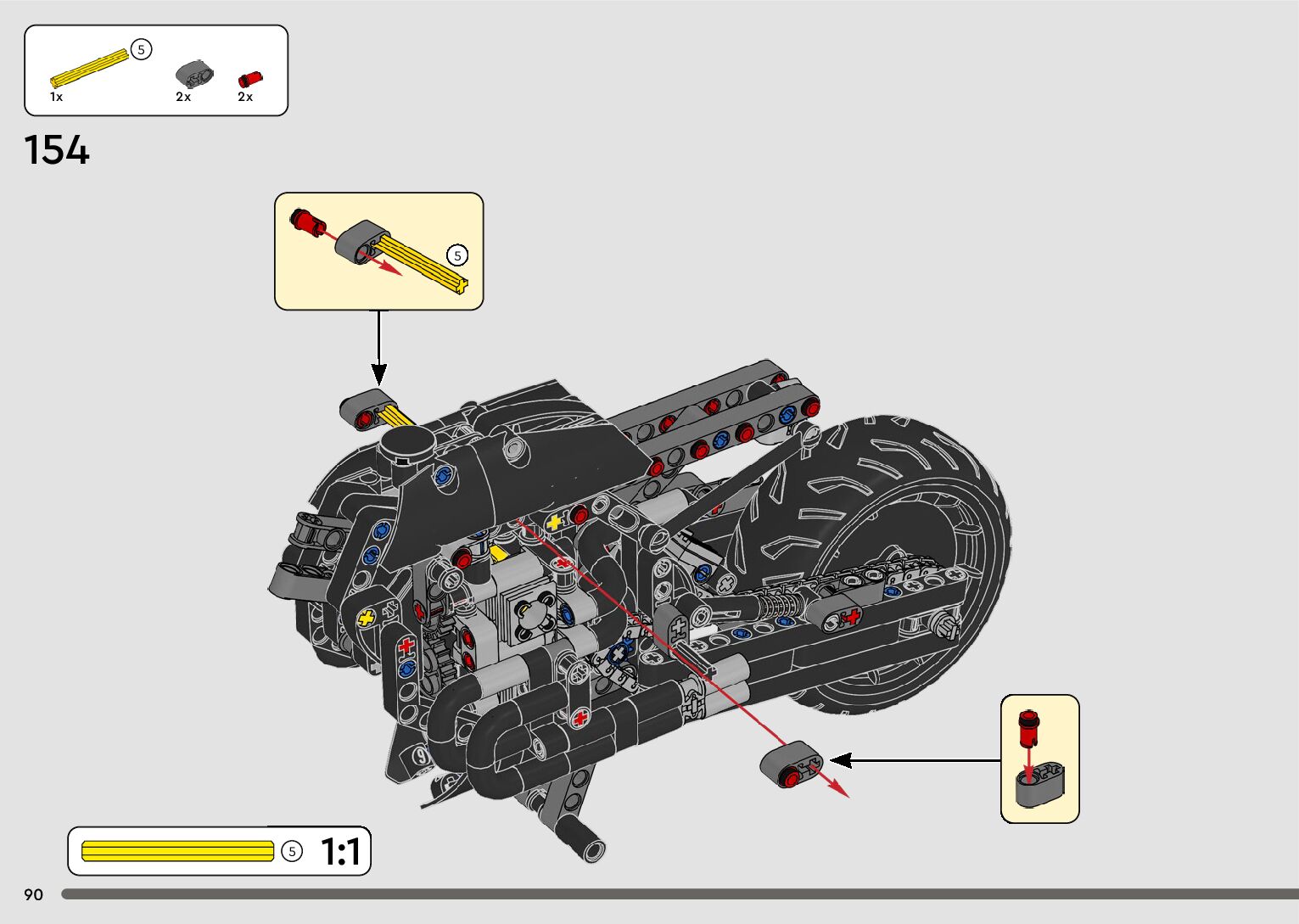 5
1x 2x 2x

154

5

5 1:1

90