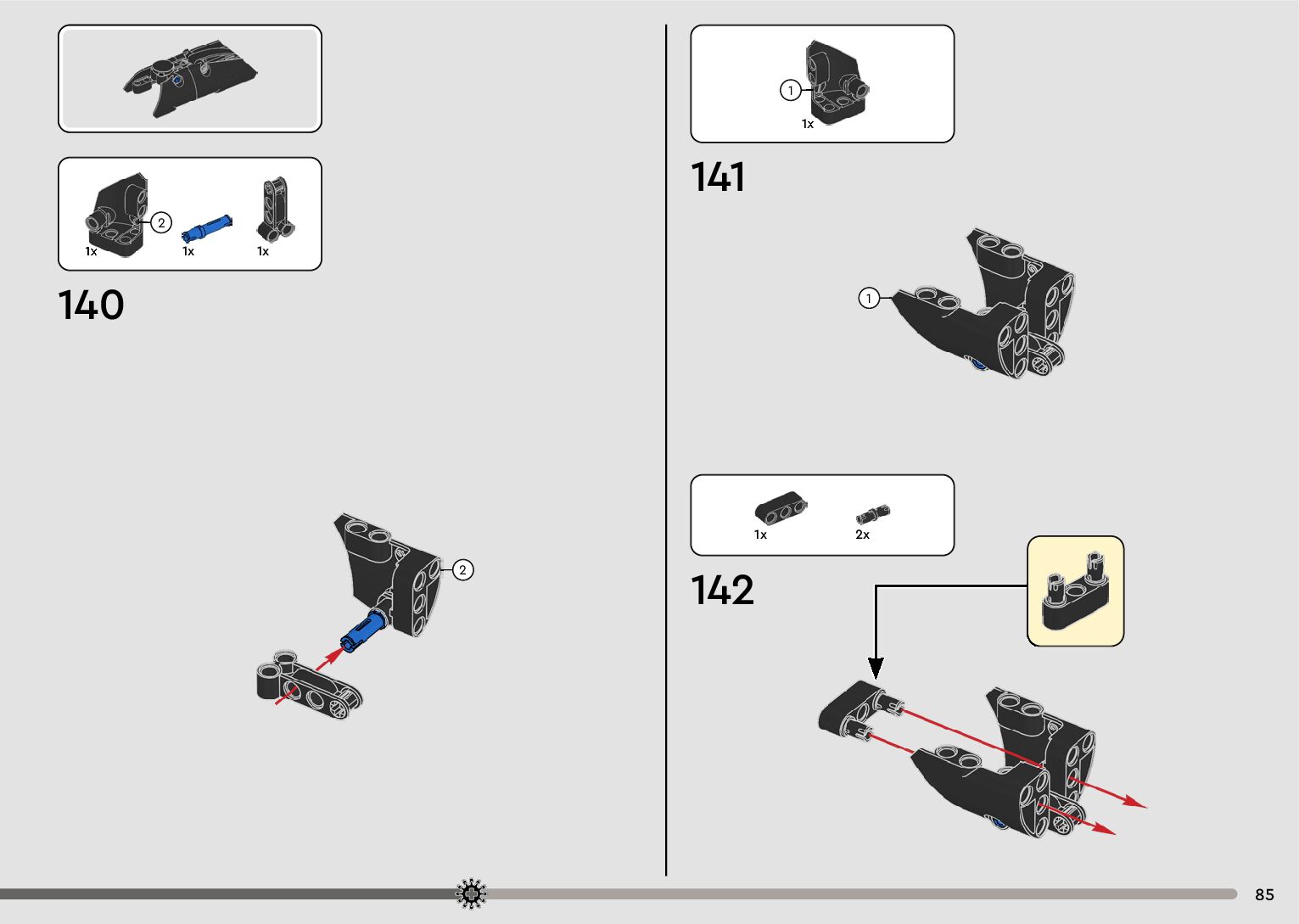 2
1x
1x
1x

140

2

1
1x

141

1

1x
2x

142

85