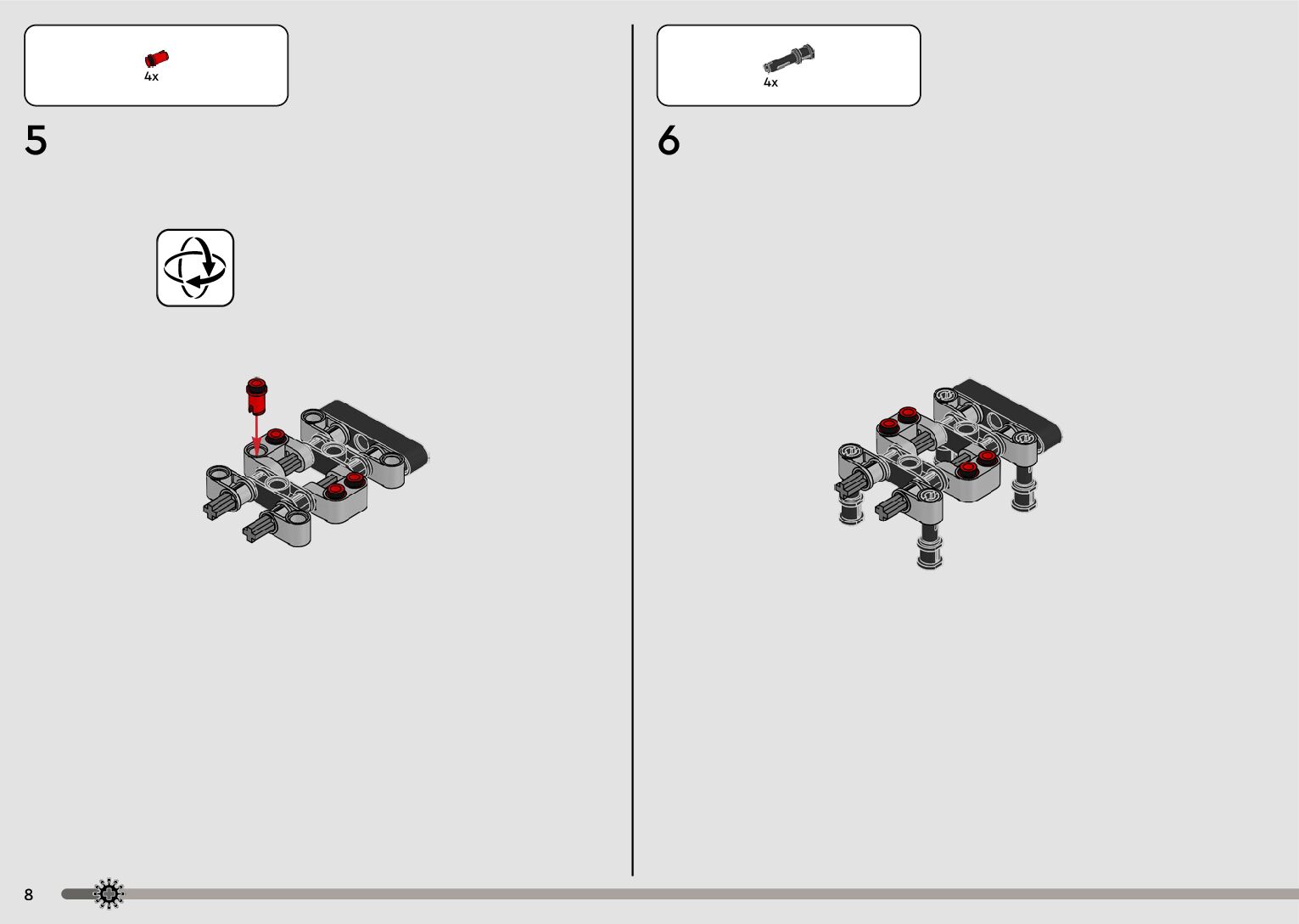 4x

5

4x

6

8