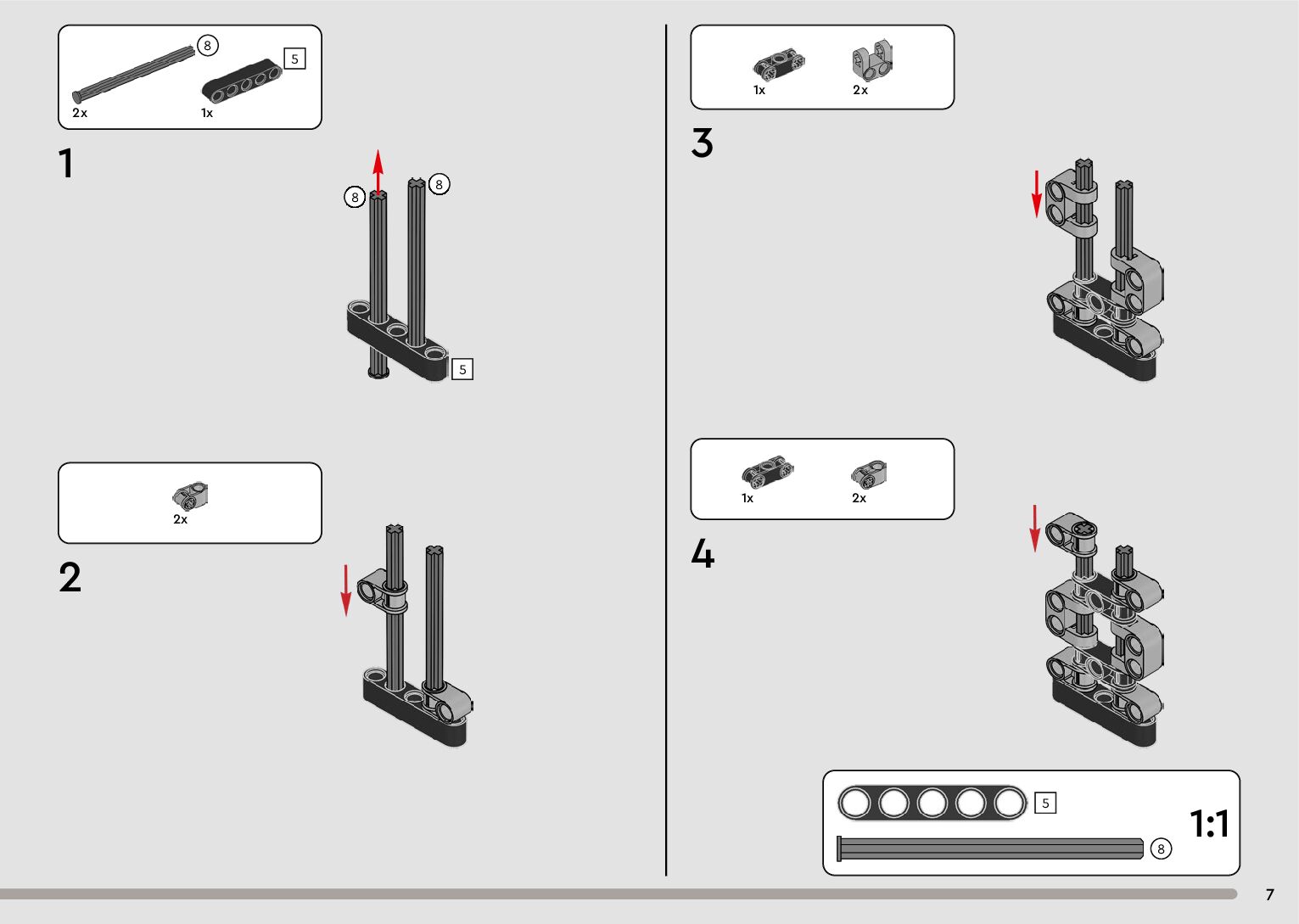 8
5
2x
1x

1

8
8
5

2x

2

1x
2x

3

1x
2x

4

5
8
1:1

7