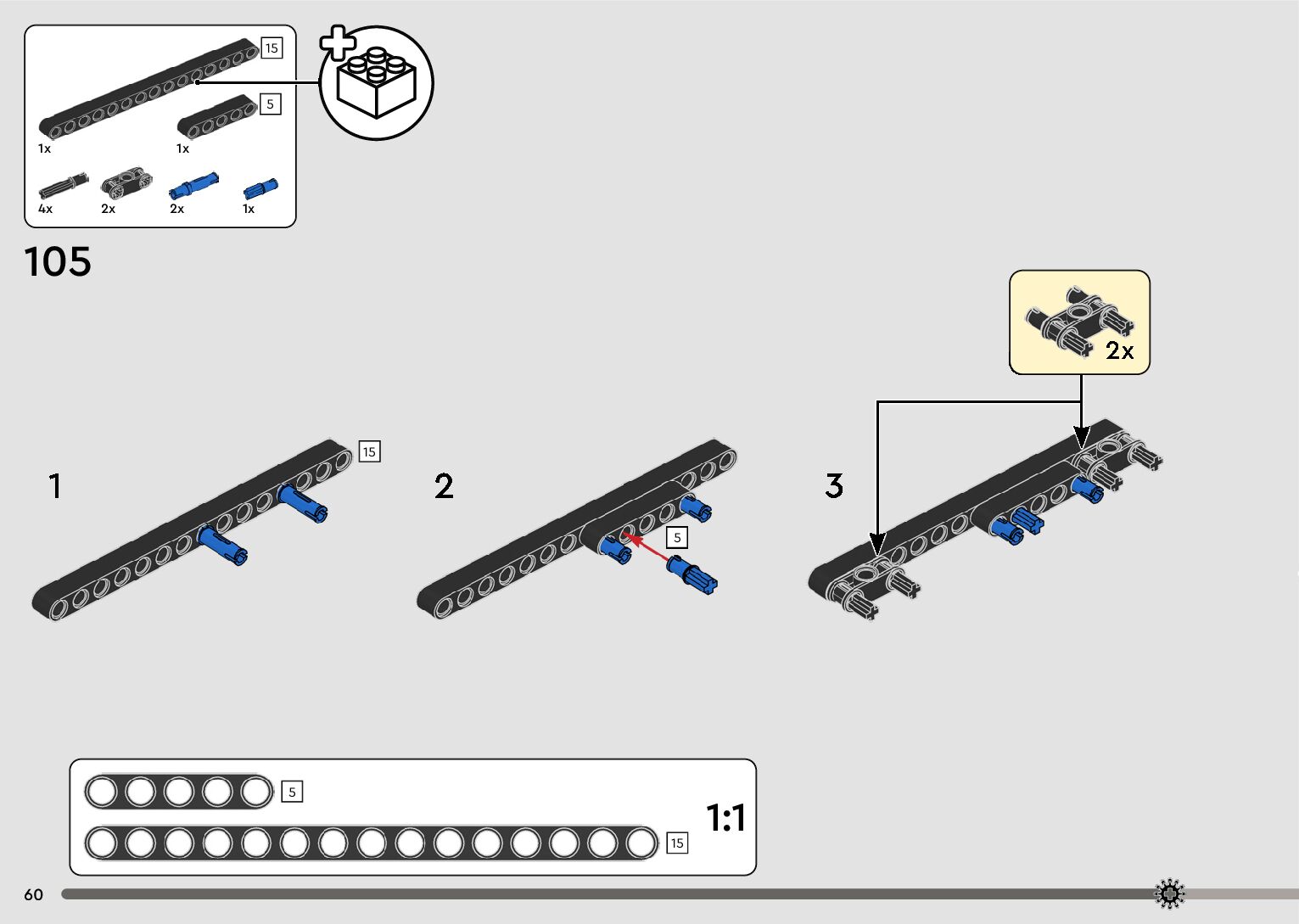 15

5

1x

1x

4x

2x

2x

1x

105

2x

1

15

2

5

3

5

15

1:1

60