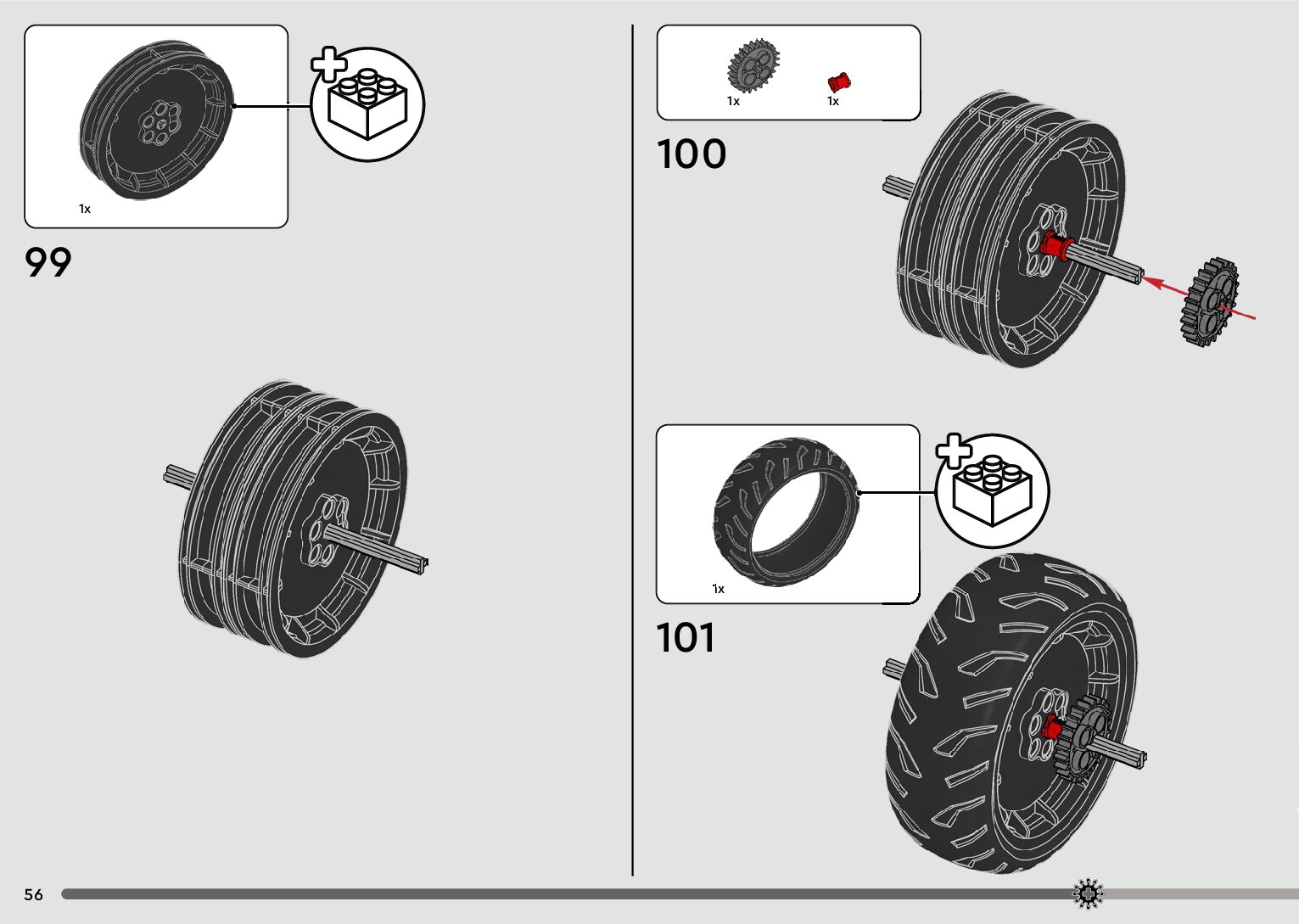 1x

99

1x

1x

100

1x

101

56