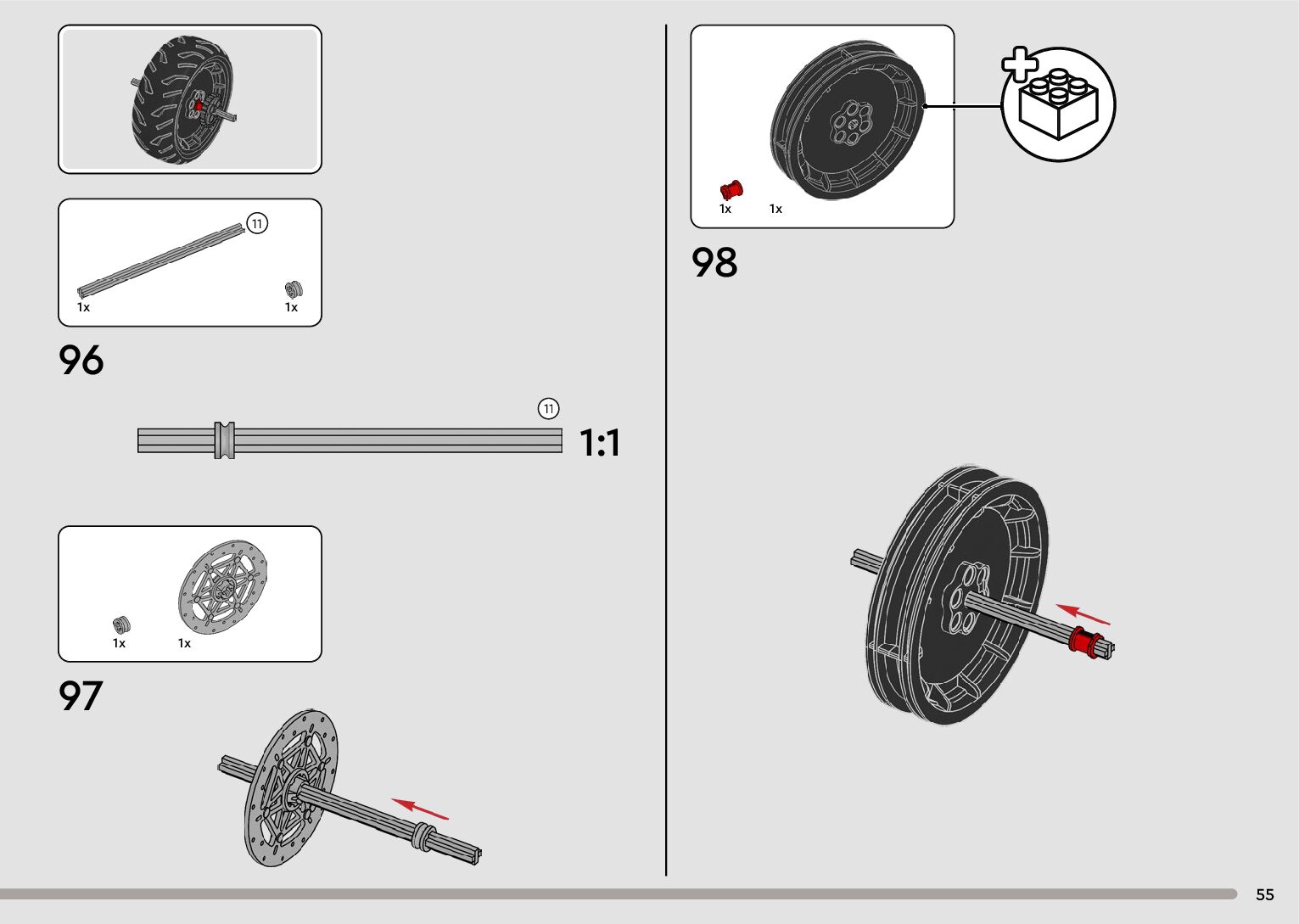 11

1x

1x

96

11

1:1

1x

1x

97

1x

1x

98

55