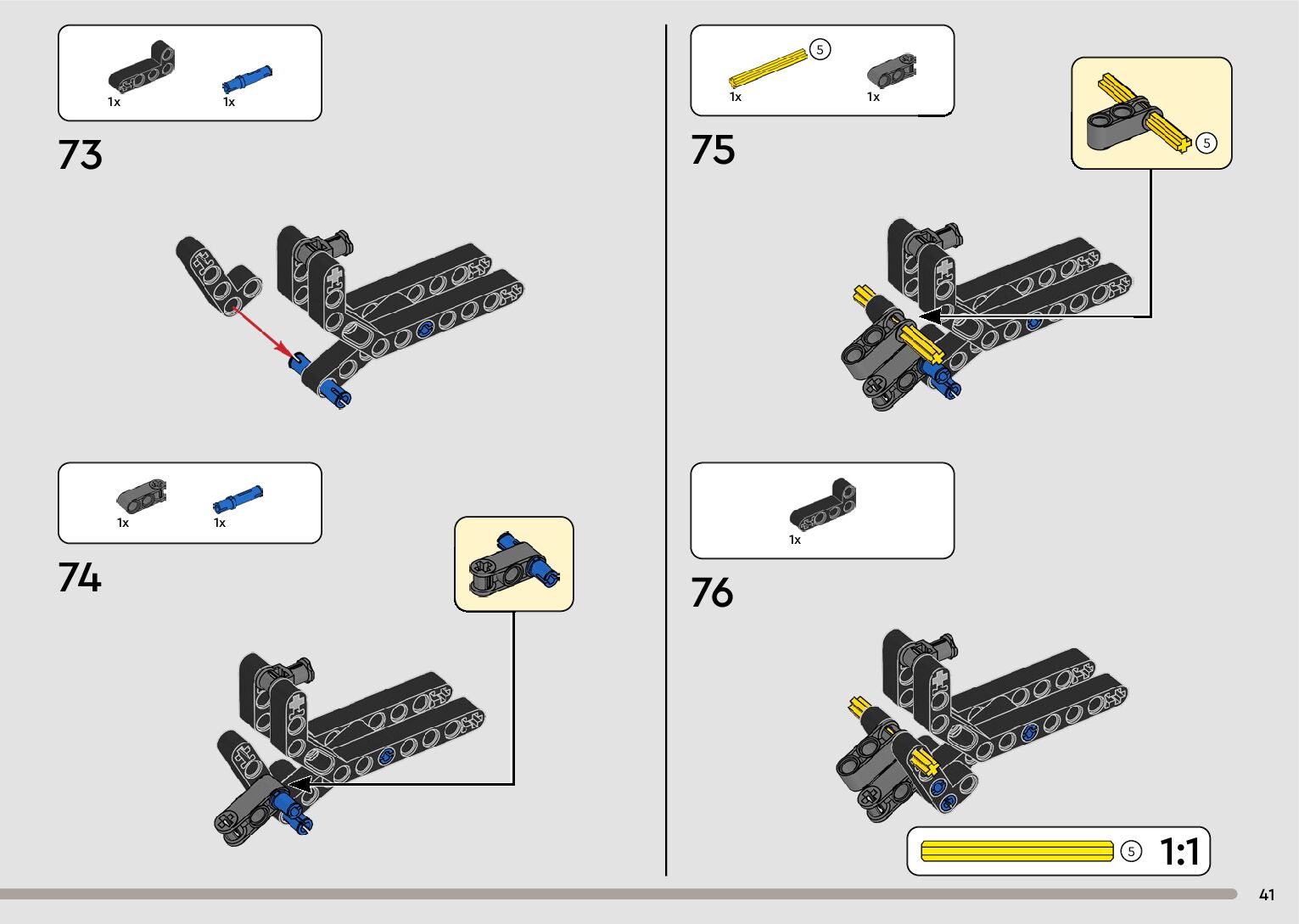 1x 1x

73

1x 1x

74

5

1x 1x

75

5

1x

76

5 1:1

41