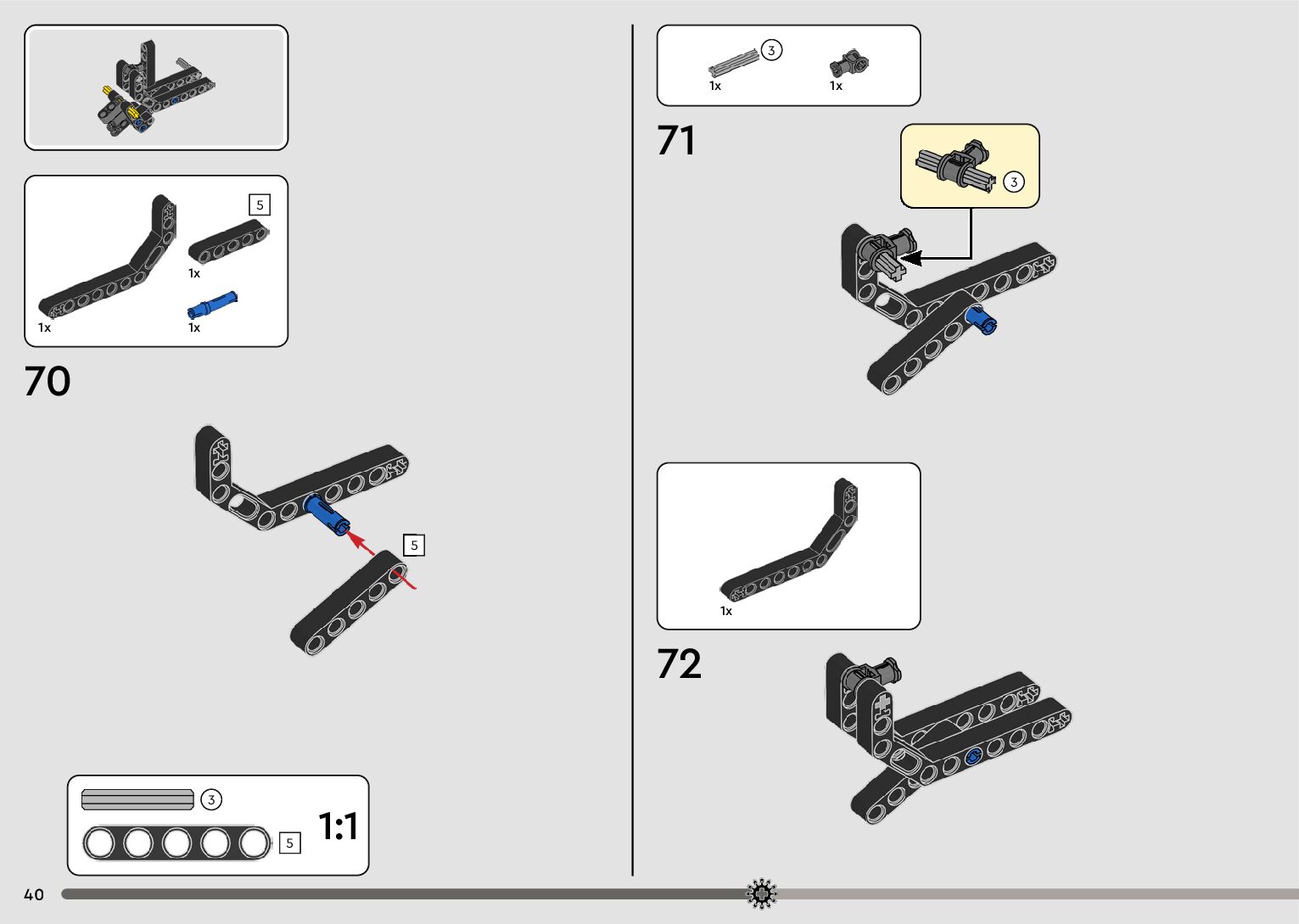 5

1x

1x

1x

70

5

3

5

1:1

40

3

1x

1x

71

3

1x

72