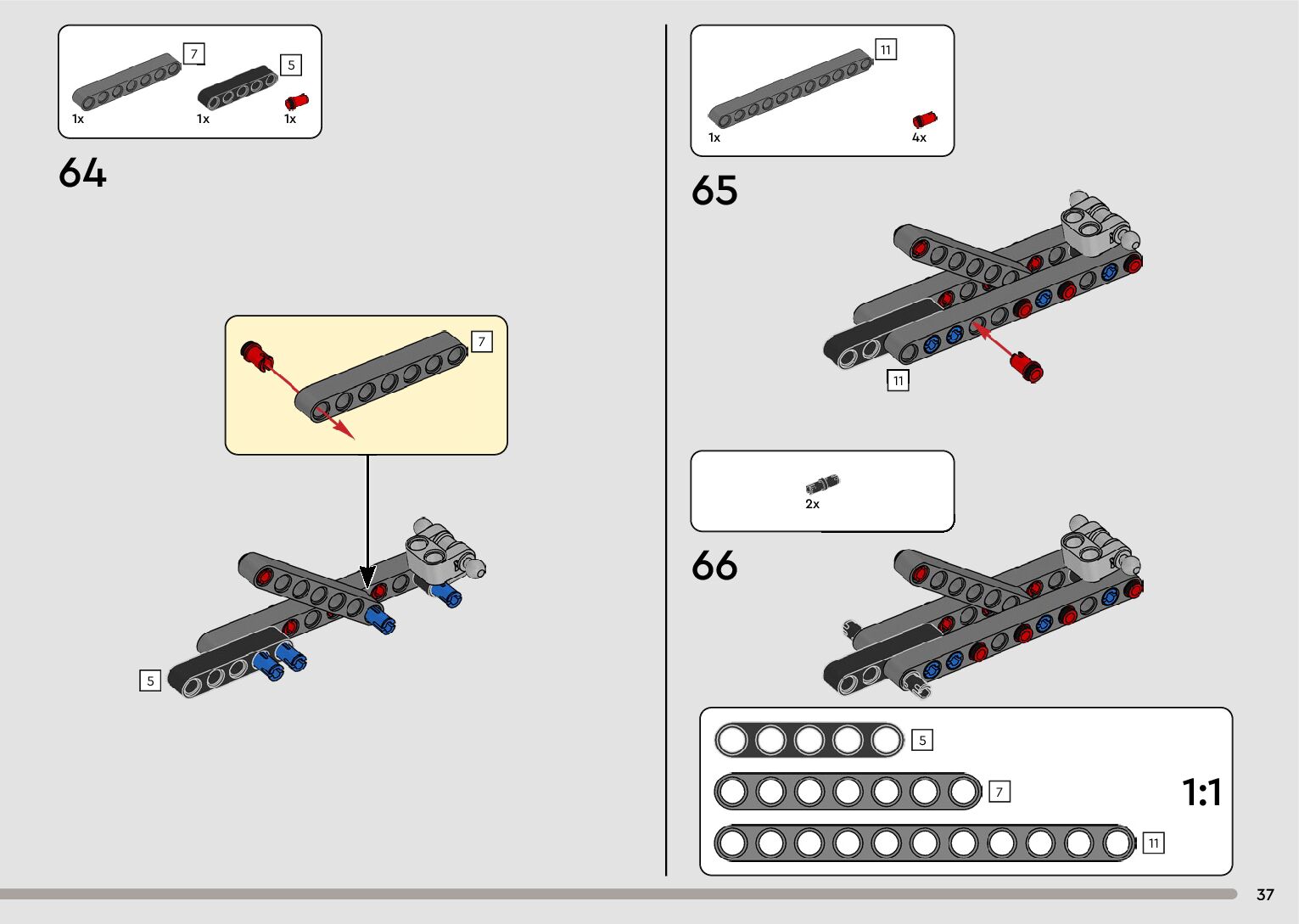 7
5
1x
1x
1x

64

7

5

11
1x
4x

65

11

2x

66

5
7
11
1:1

37