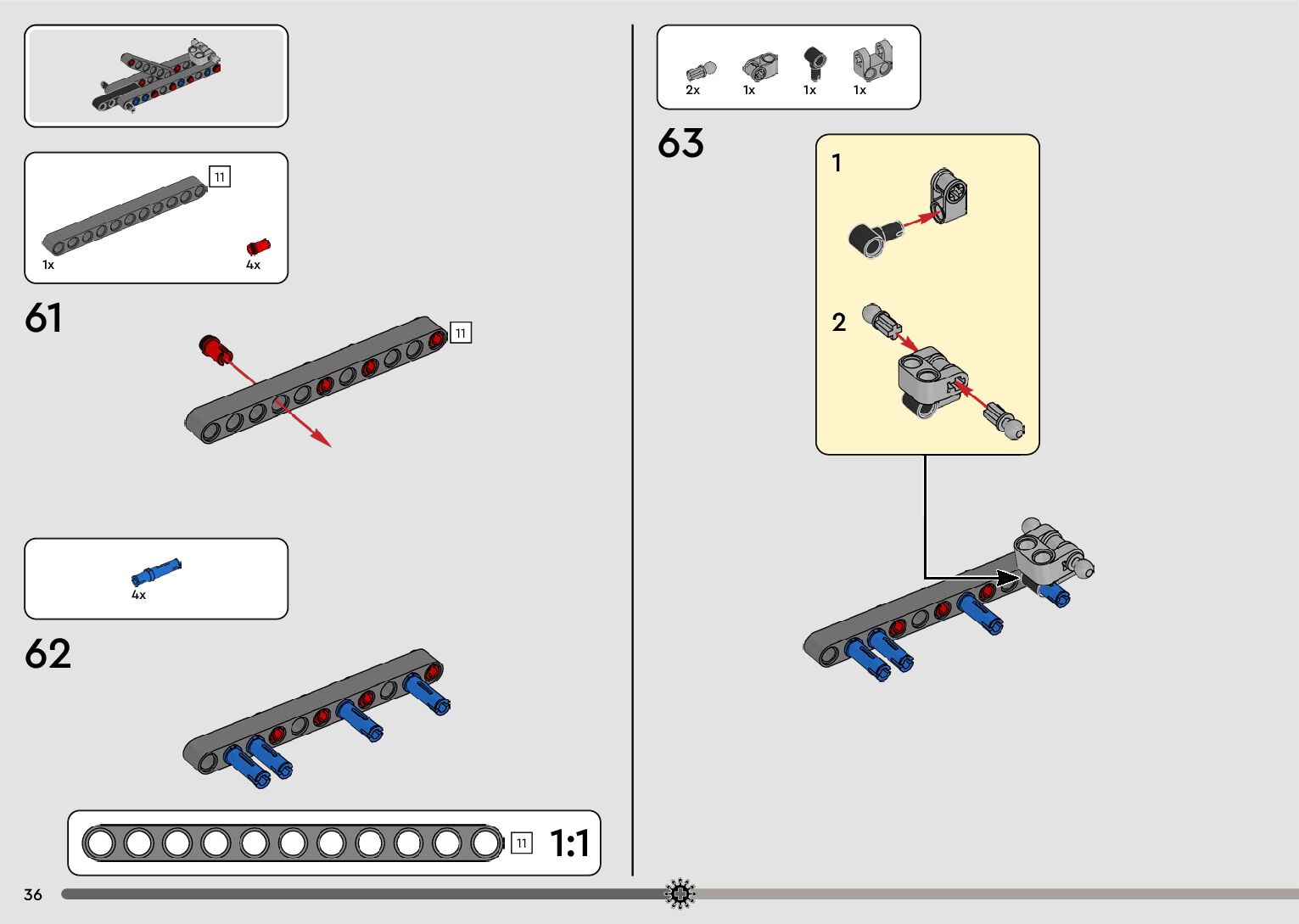 11

1x

4x

61

11

4x

62

11

1:1

36

2x

1x

1x

1x

63

1

2