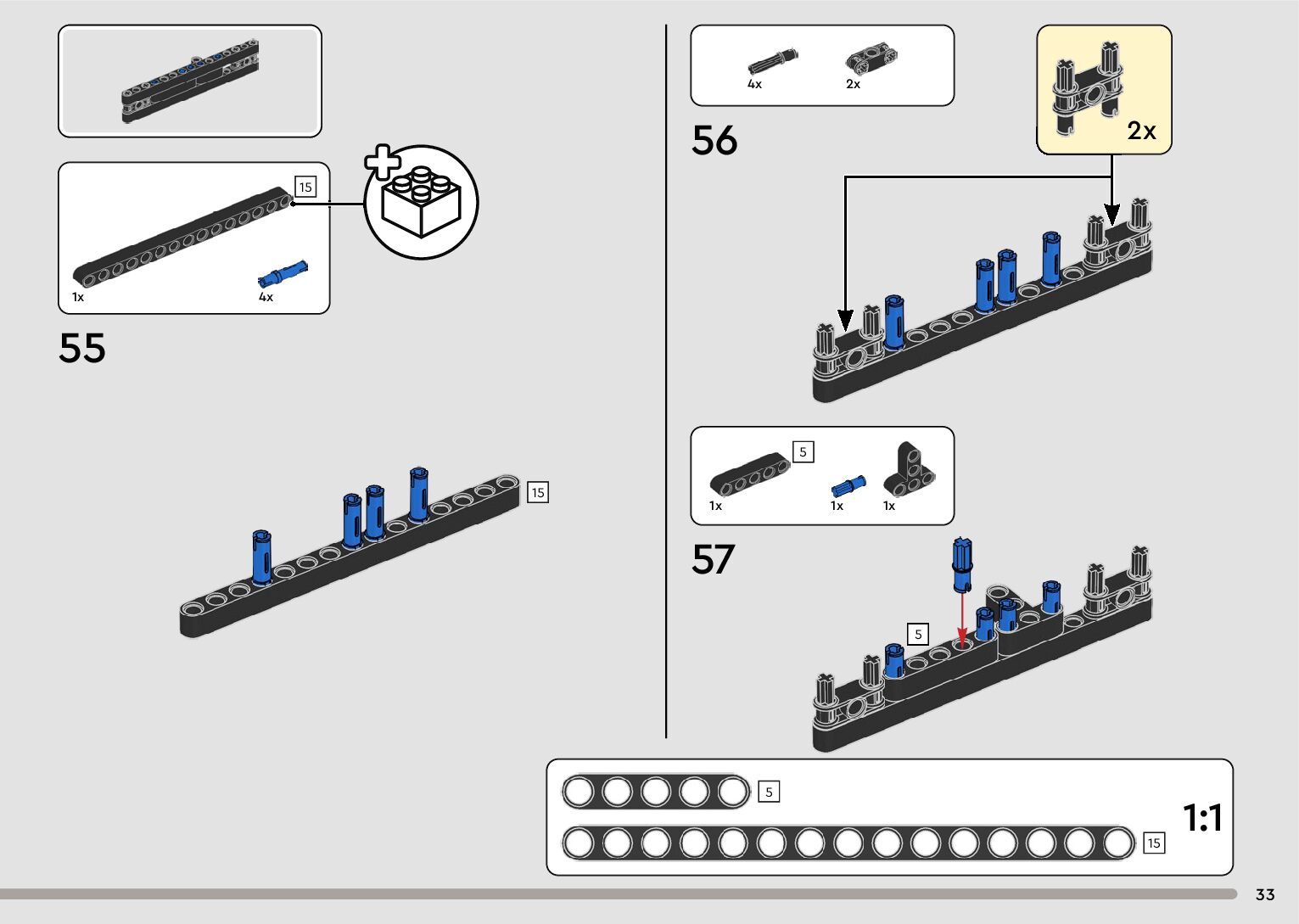 15

1x

4x

55

15

4x

2x

56

2x

5

1x

1x

1x

57

5

5

15

1:1

33