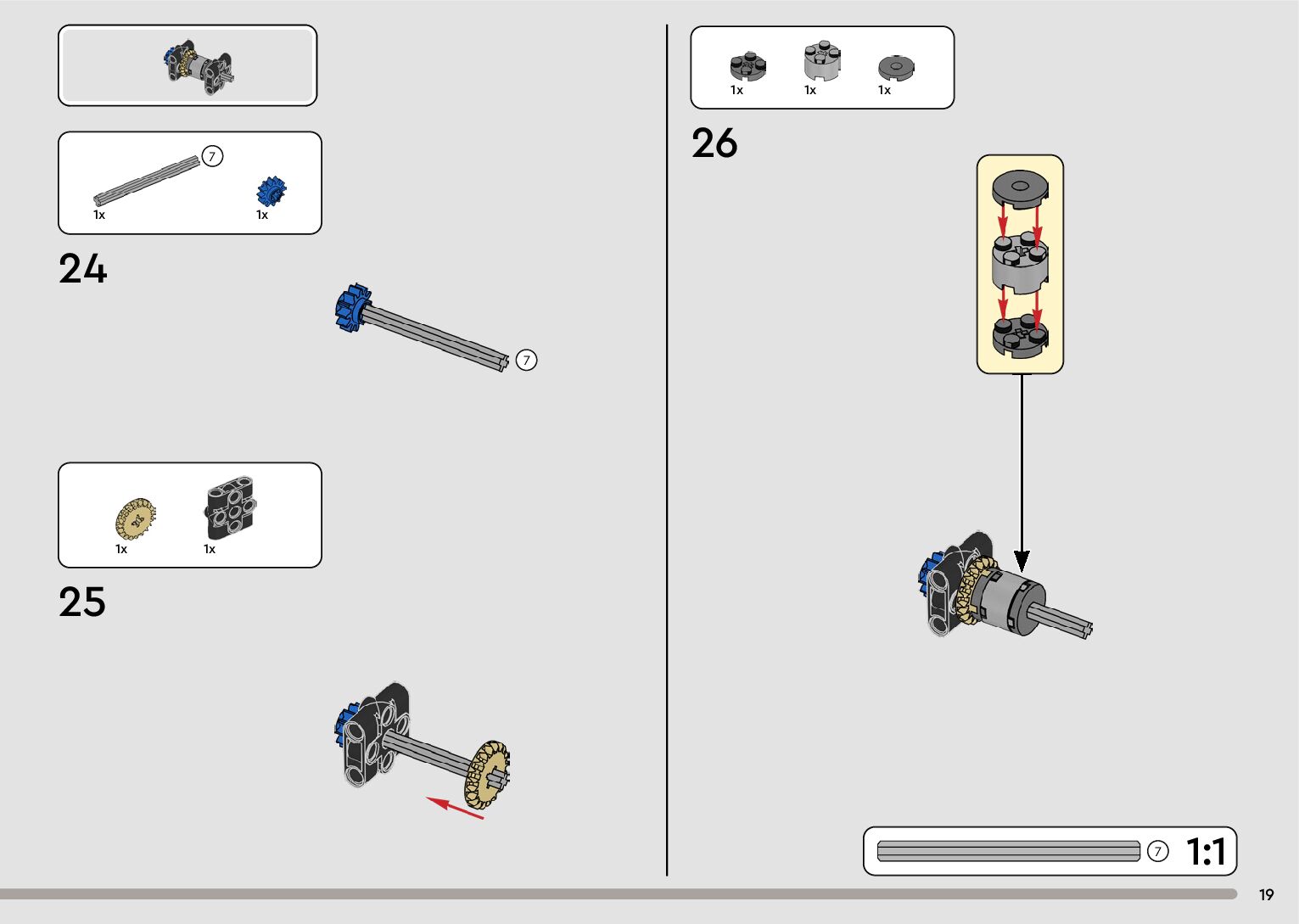 7

1x

1x

24

7

1x

1x

25

1x

1x

1x

26

7

1:1

19