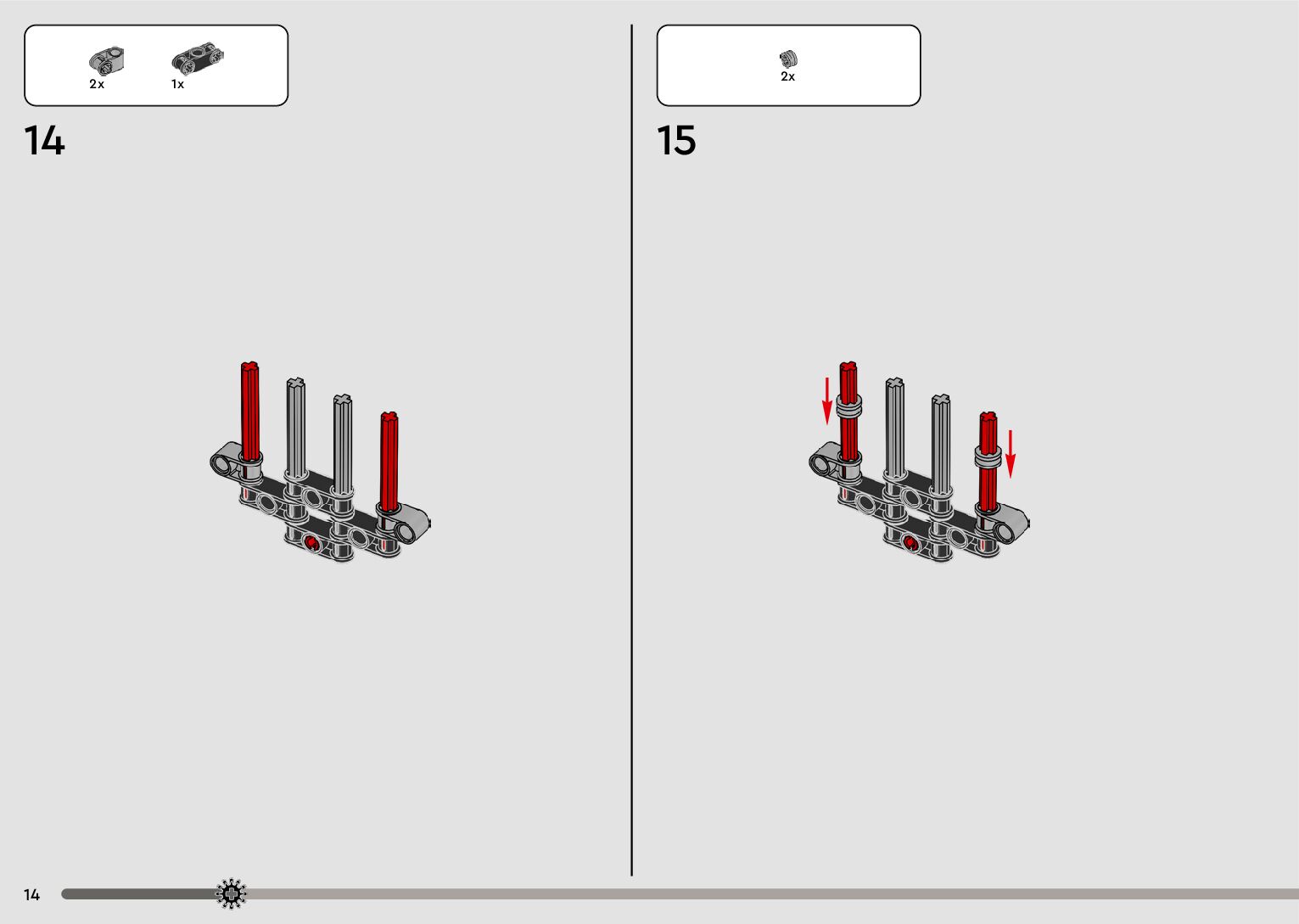 2x 1x

14

2x

15

14