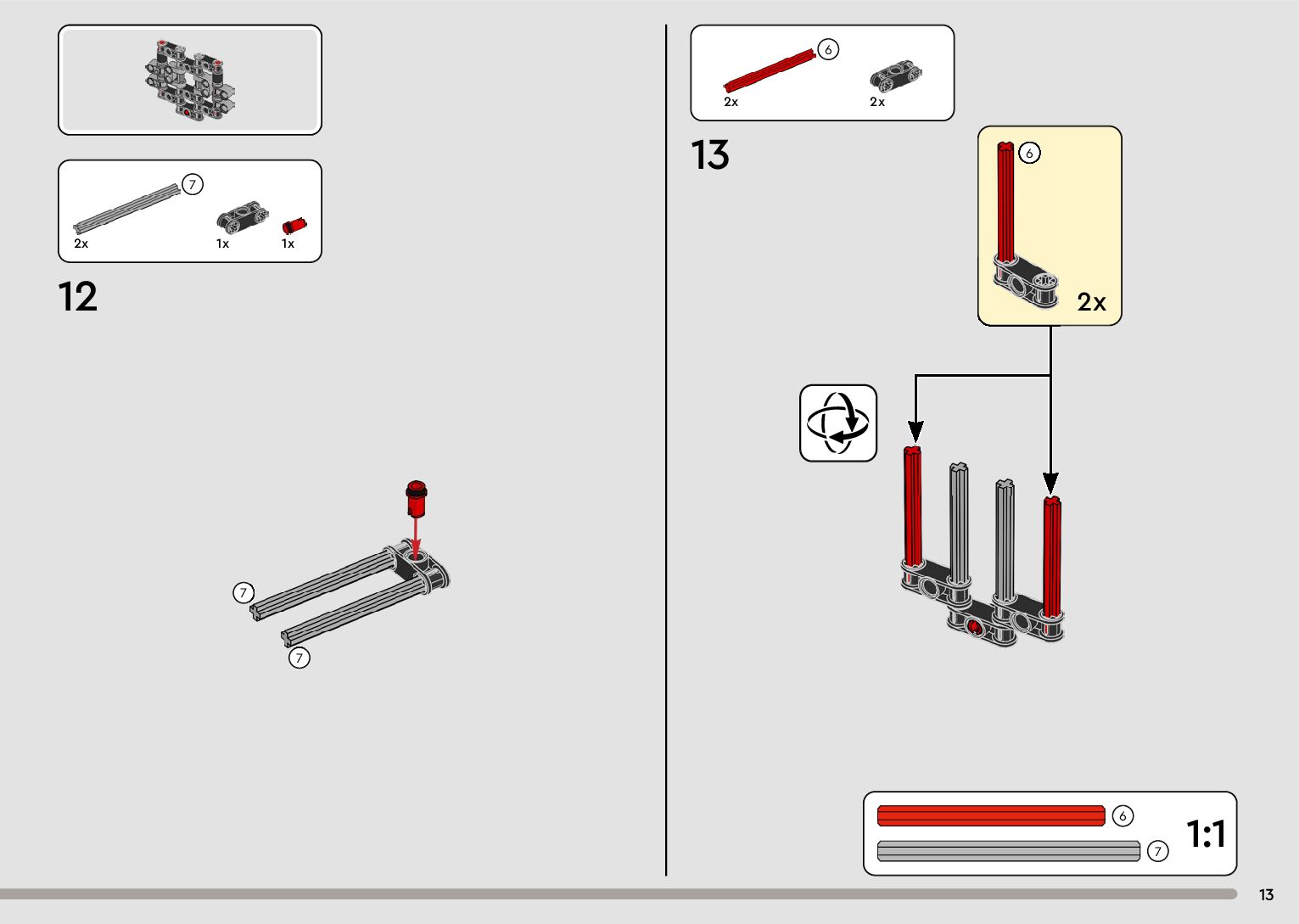 7
2x
1x
1x

12

7
7

6
2x
2x

13

6
2x

6
7
1:1

13