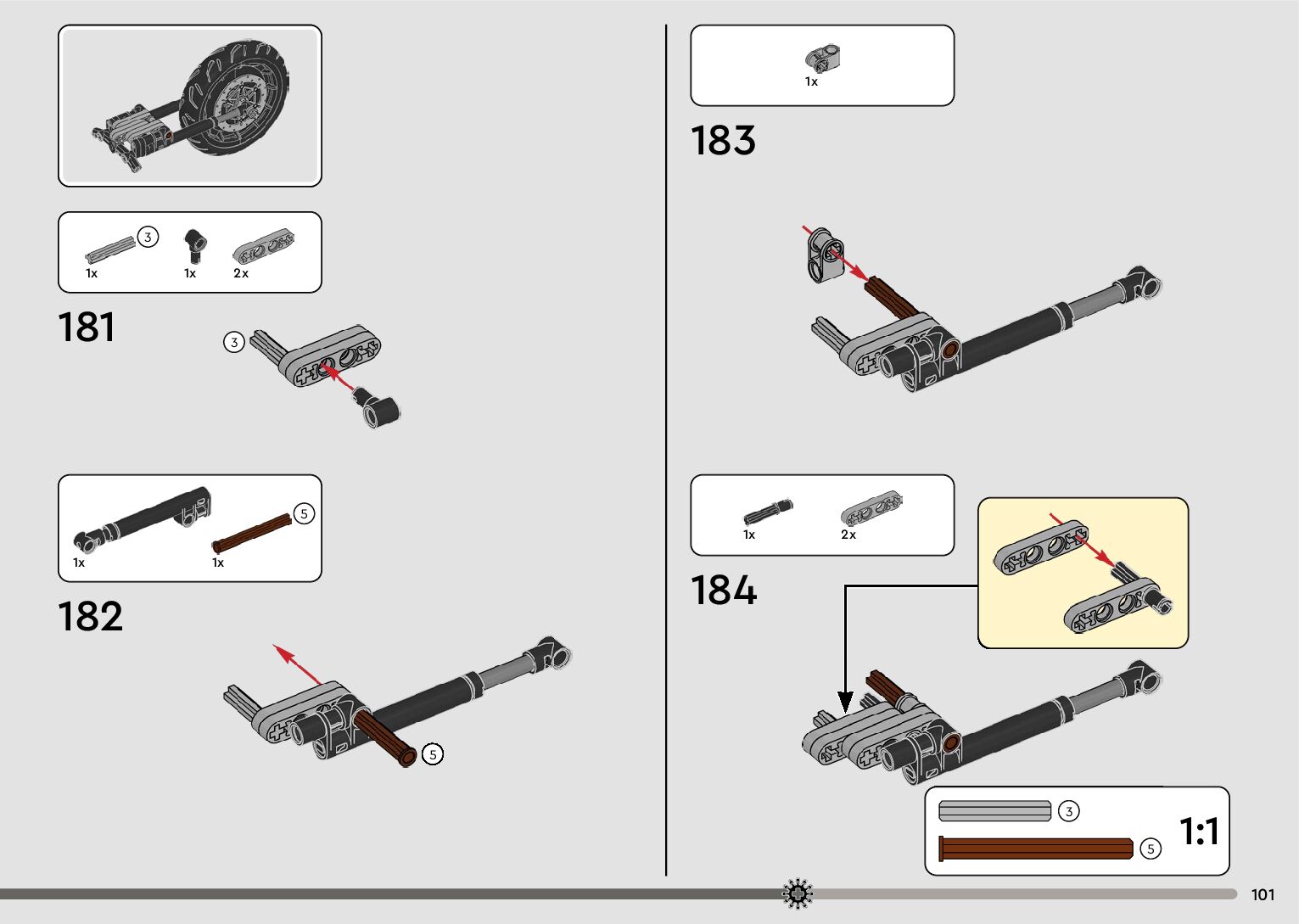 3
1x
1x
2x

181

3

5
1x
1x

182

5

1x

183

1x
2x

184

3
5
1:1

101