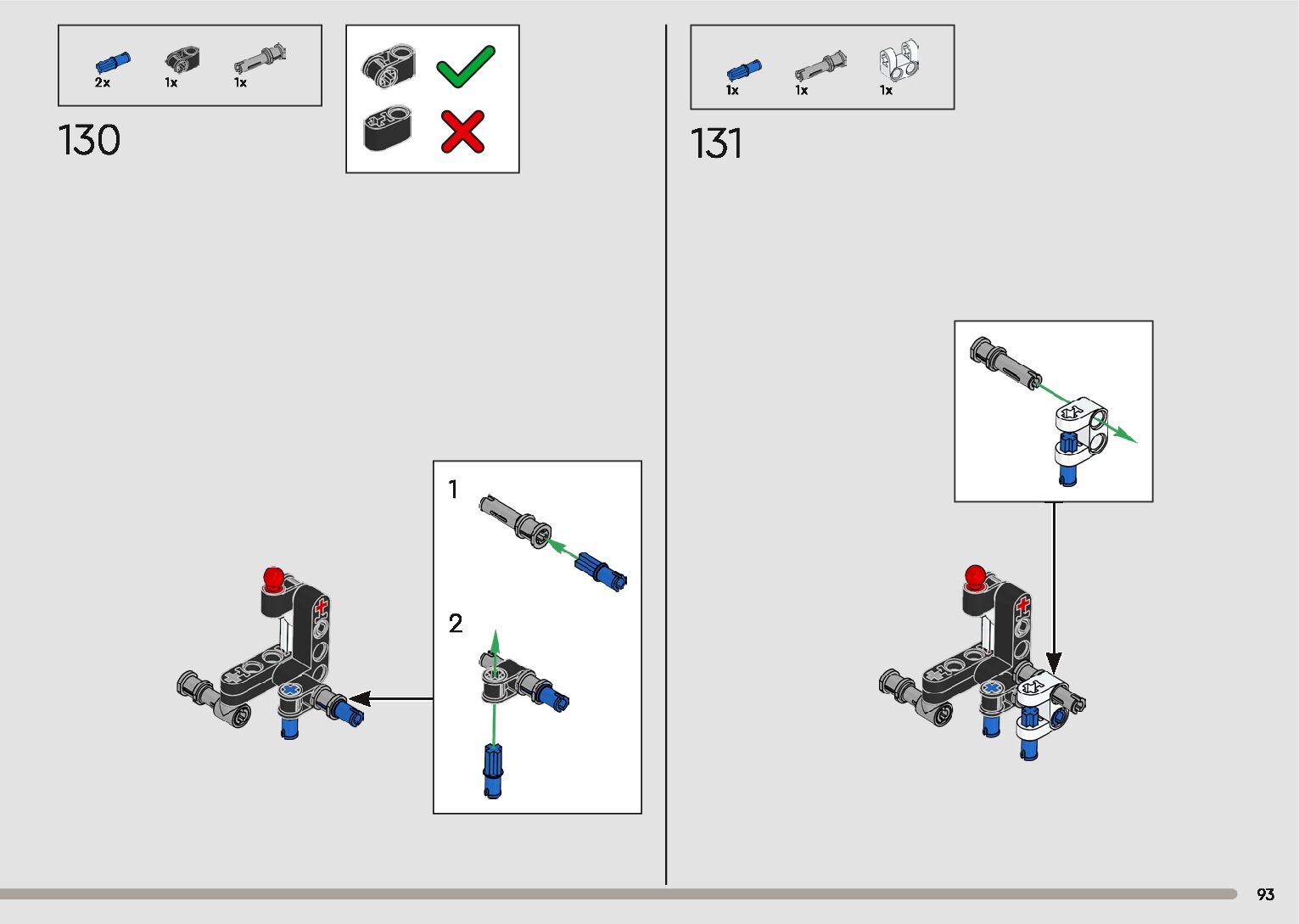 2x 1x 1x

130

1

2

1x 1x 1x

131

93