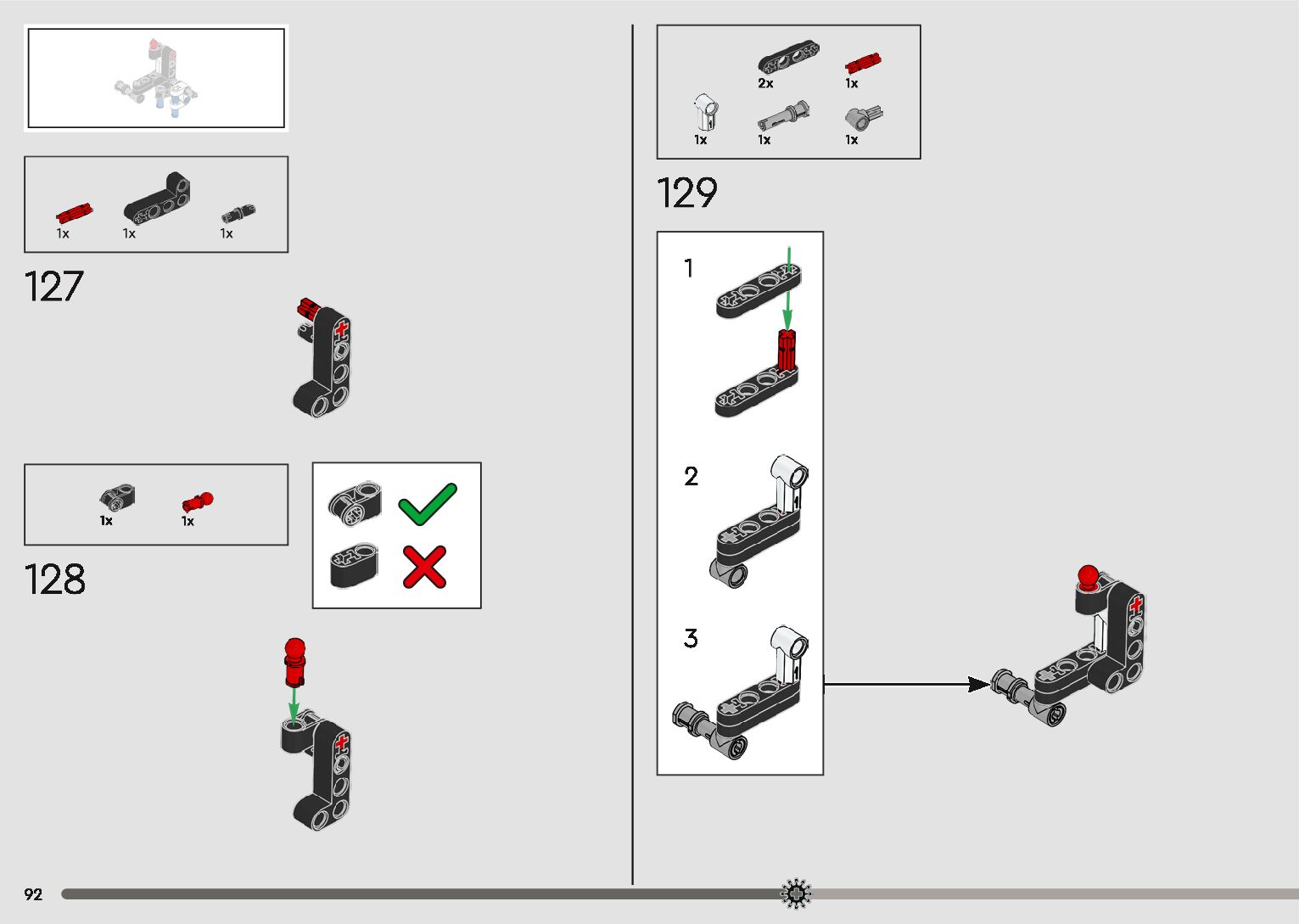 1x 1x 1x

127

1x 1x

128

2x 1x

1x 1x 1x

129

1

2

3

92