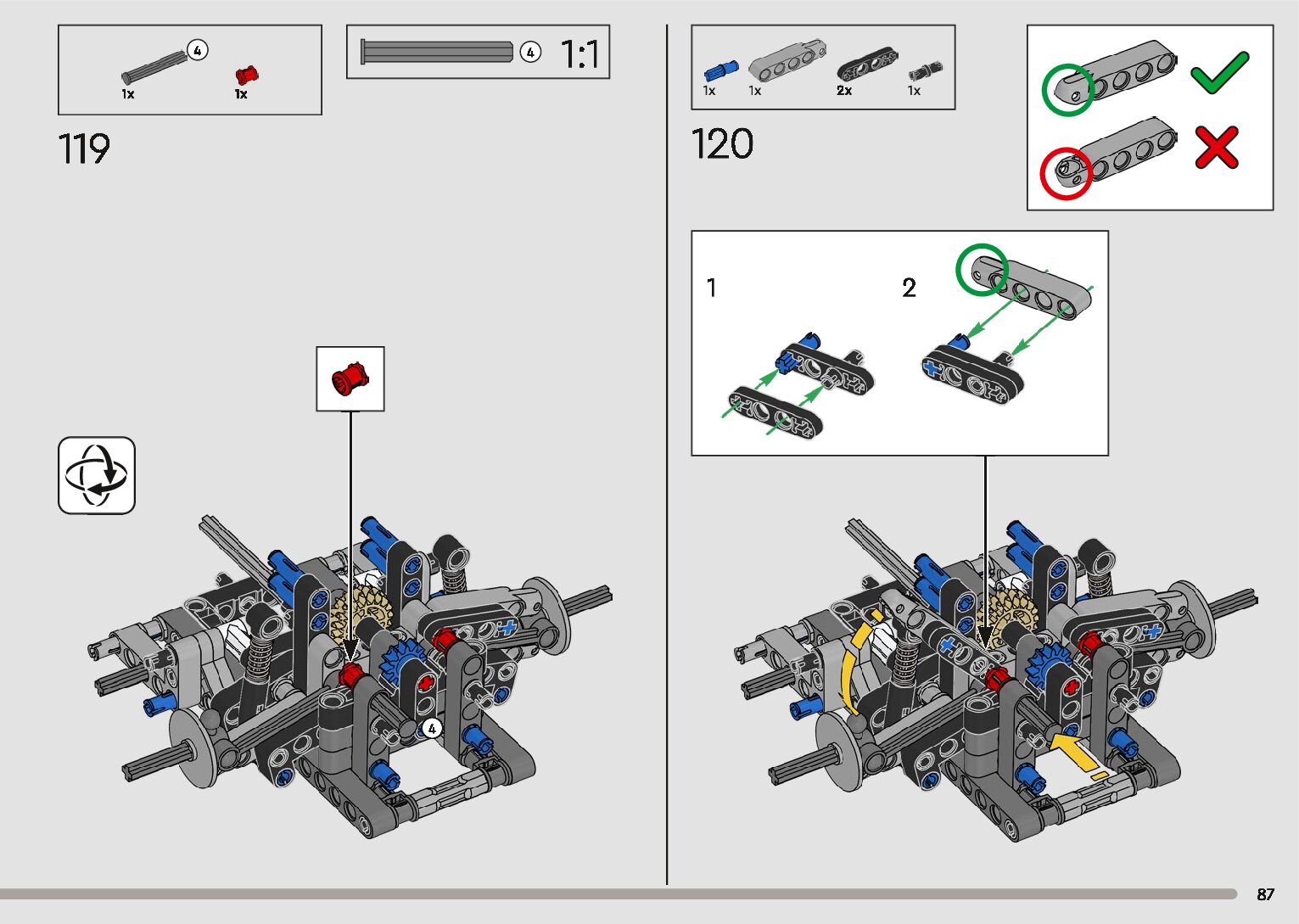 4
1x 1x

4 1:1

119

4

1x 1x 2x 1x

120

1

2

87