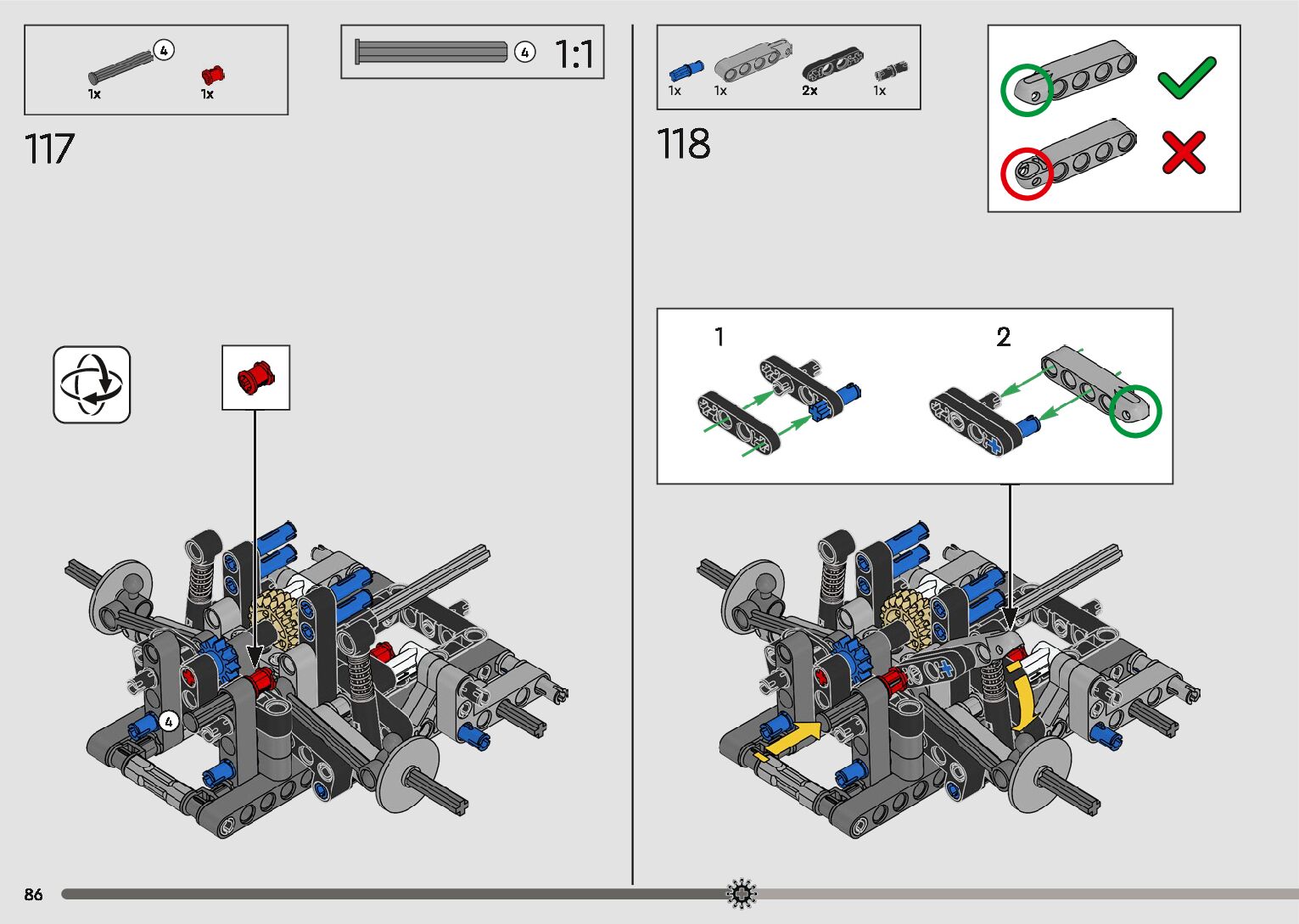 4
1x
1x

4
1:1

117

4

1x
1x
2x
1x

118

1
2

86