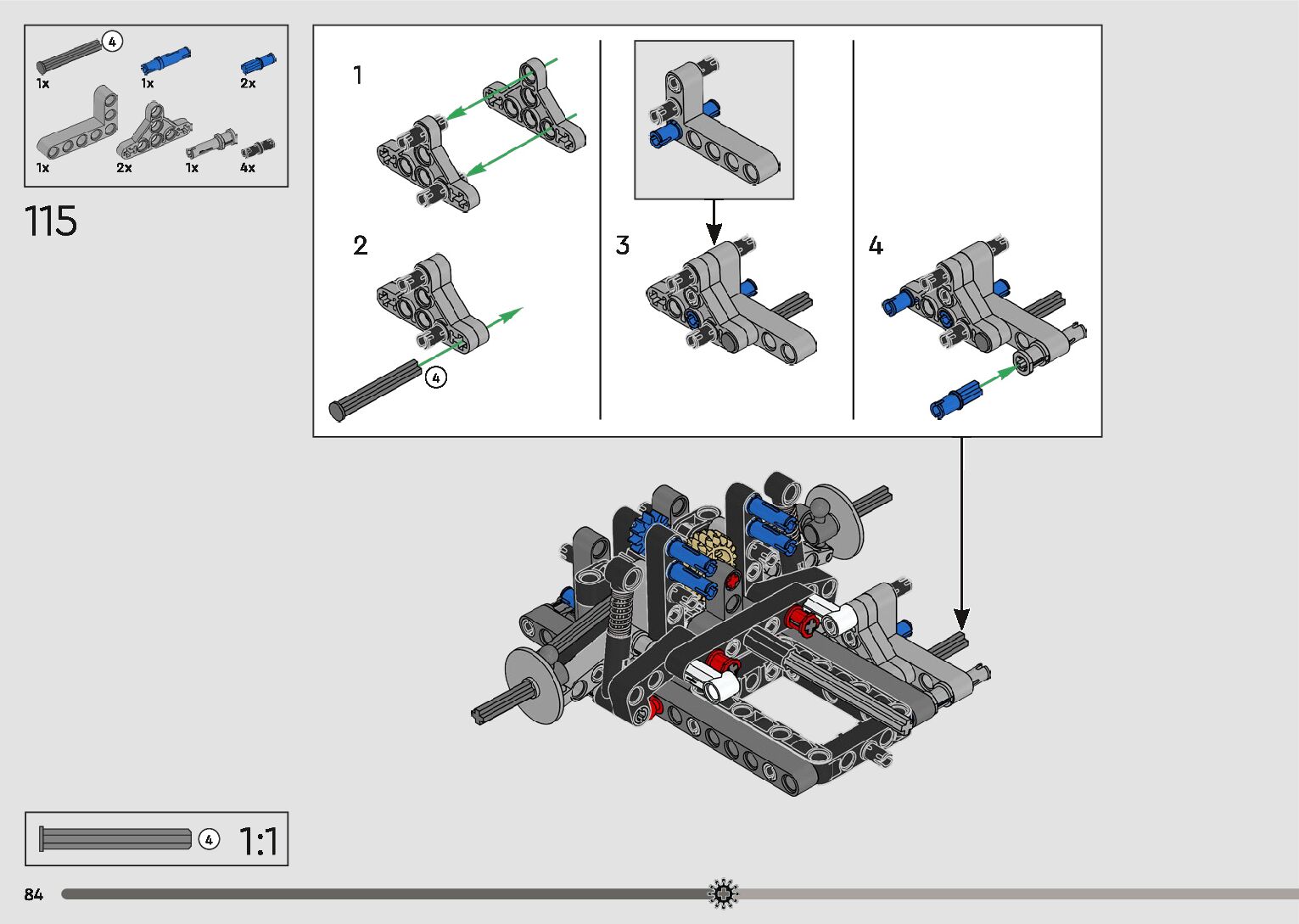 4
1x
1x
2x
1x
2x
1x
4x

115

1

2

4

3

4

4

1:1

84