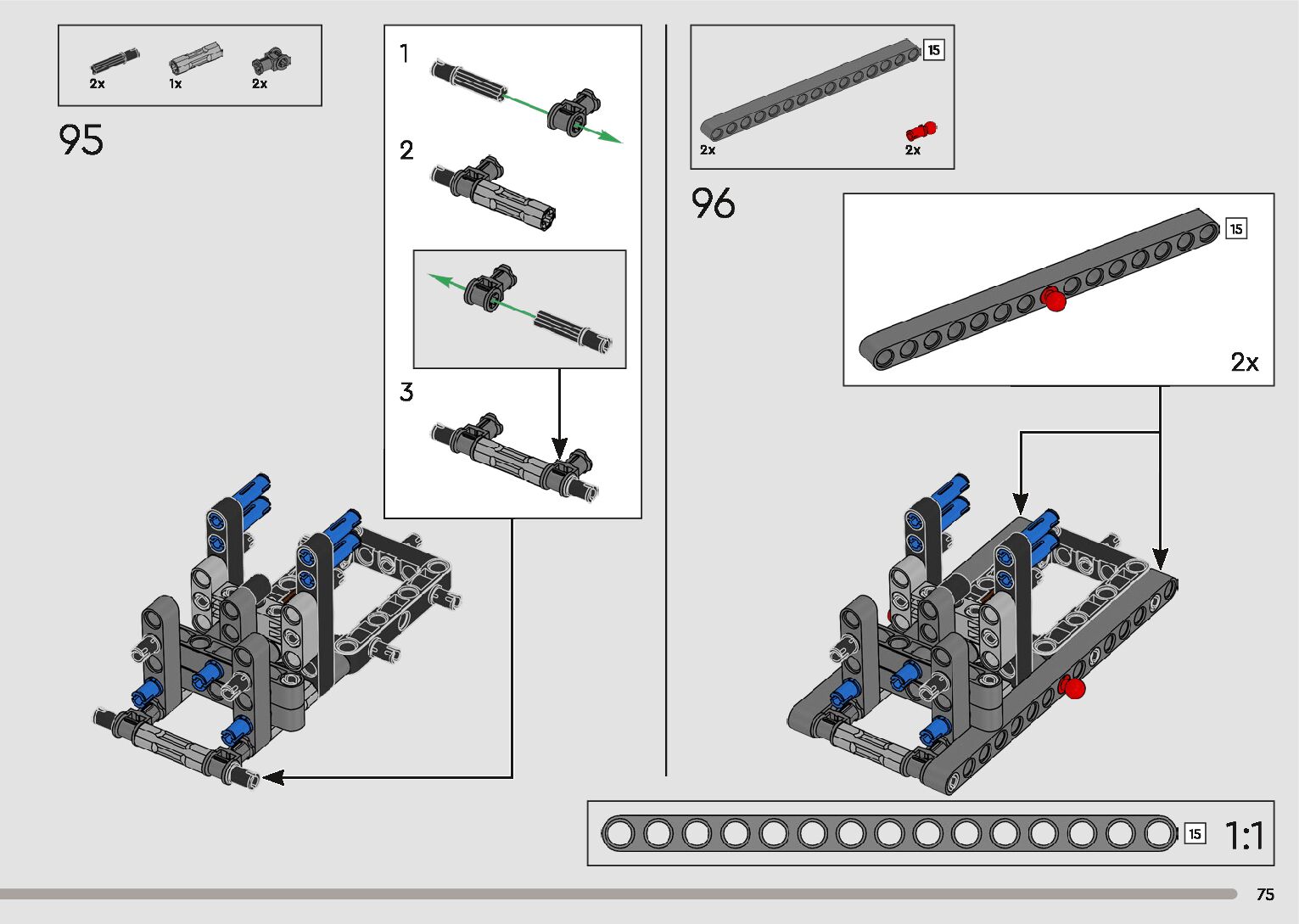 2x 1x 2x

95

1

2

3

15

2x 2x

96

15

2x

15 1:1

75