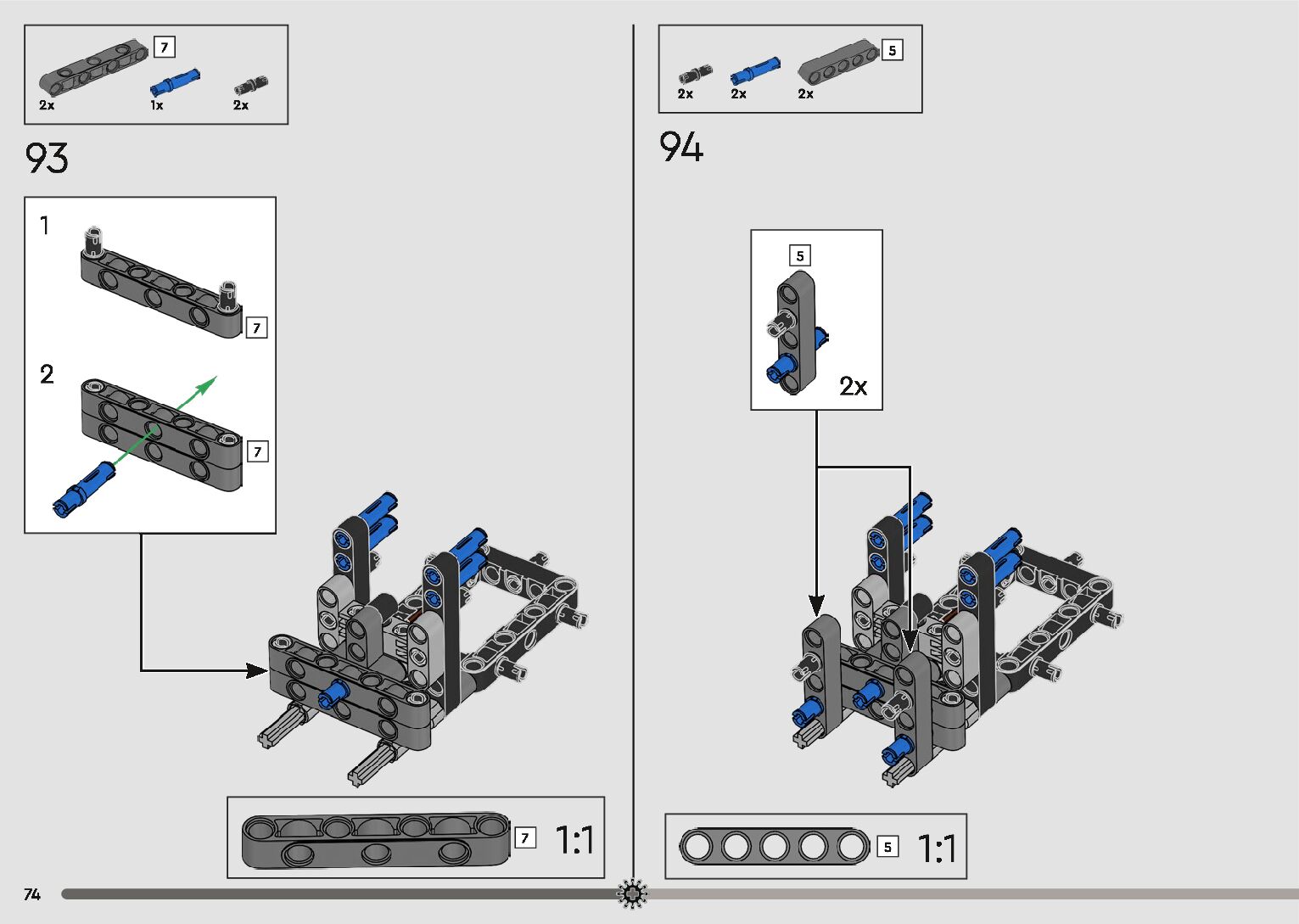 7
2x 1x 2x

93

1

7

2

7

7 1:1

74

5
2x 2x 2x

94

5

2x

5 1:1