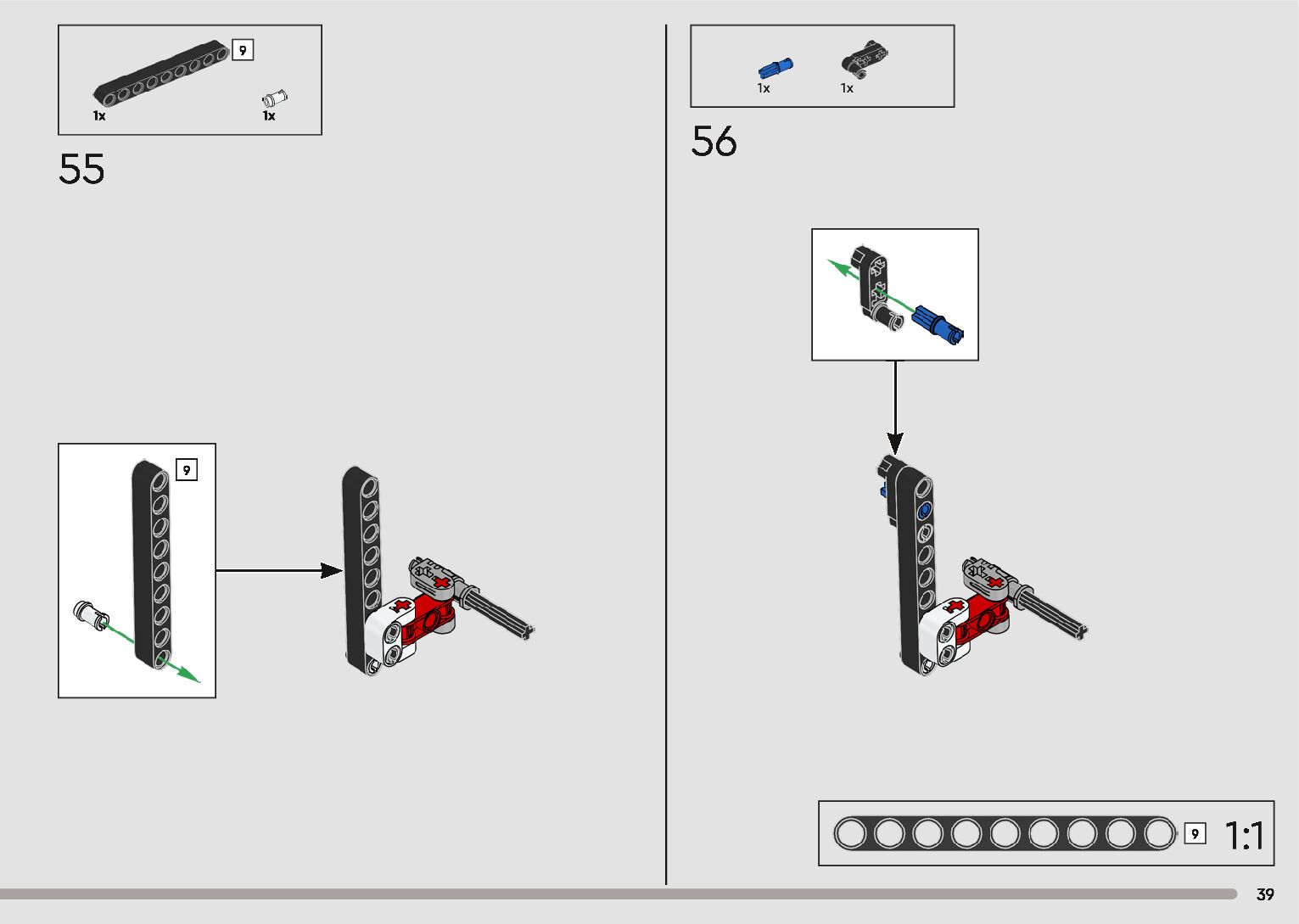 9
1x
1x

55

9

1x
1x

56

9
1:1

39