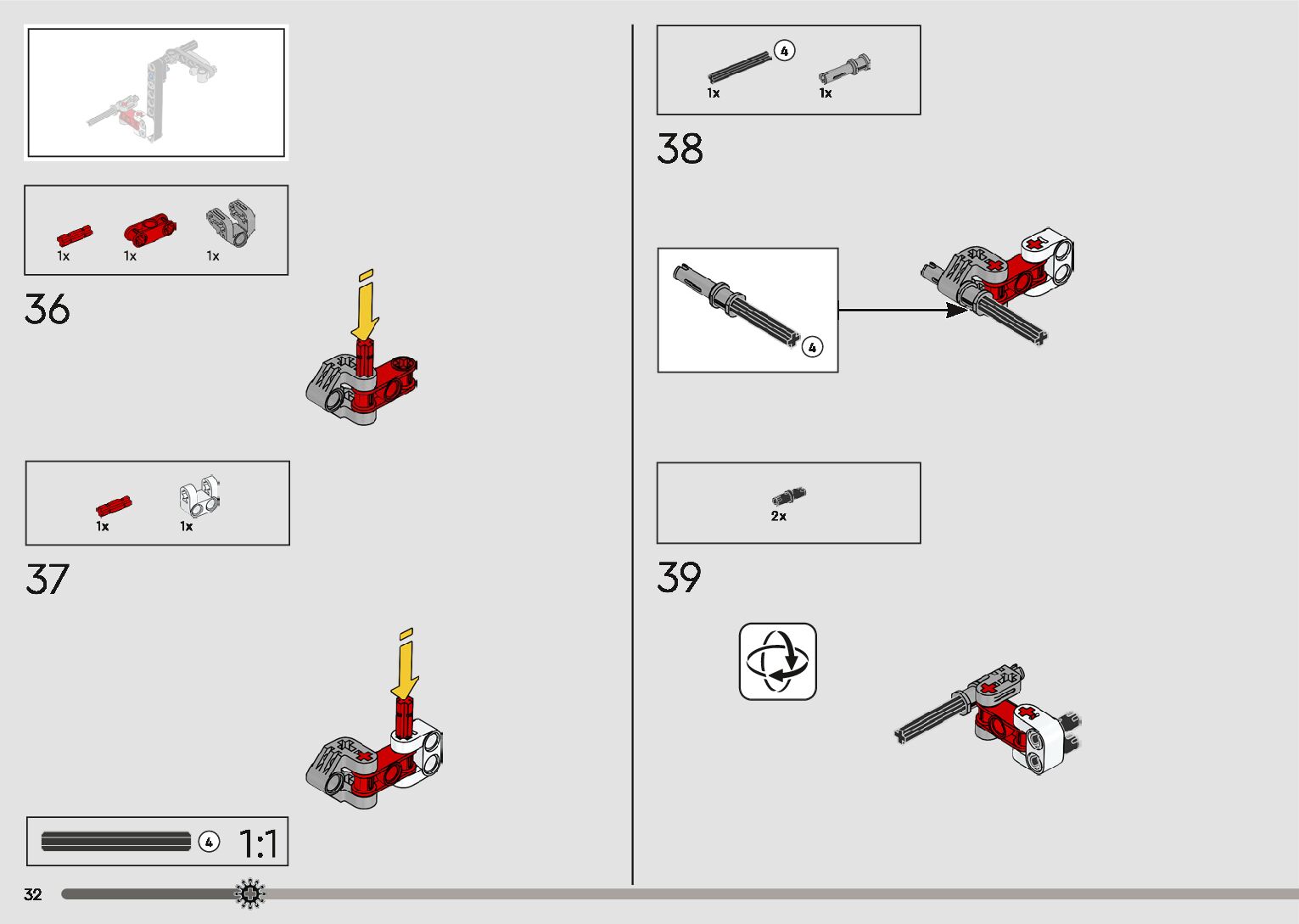 1x 1x 1x

36

1x 1x

37

4 1:1

32

4

1x 1x

38

4

2x

39