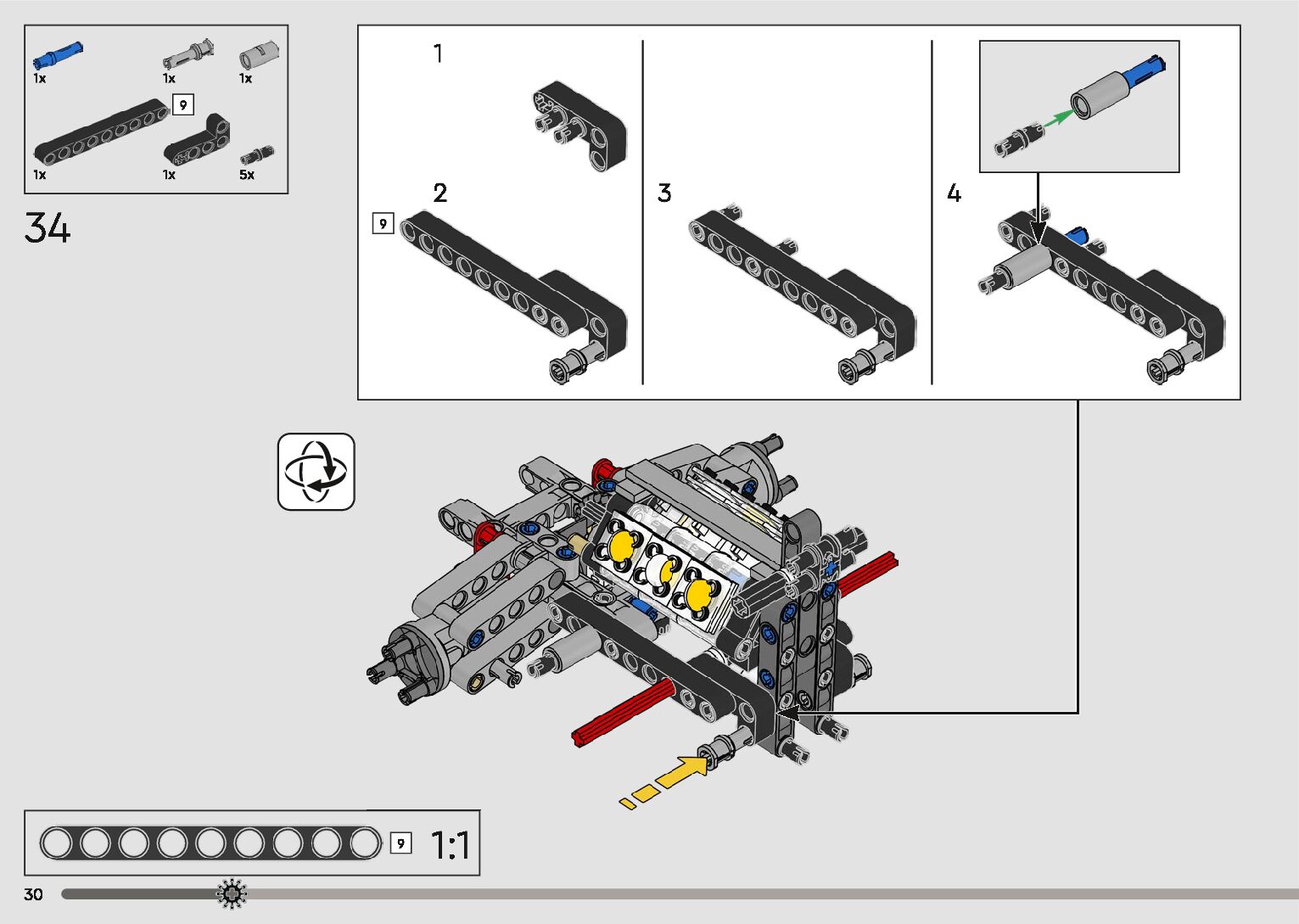 1x 1x 1x

9

1x 1x 5x

34

1

2

9

3

4

9 1:1

30