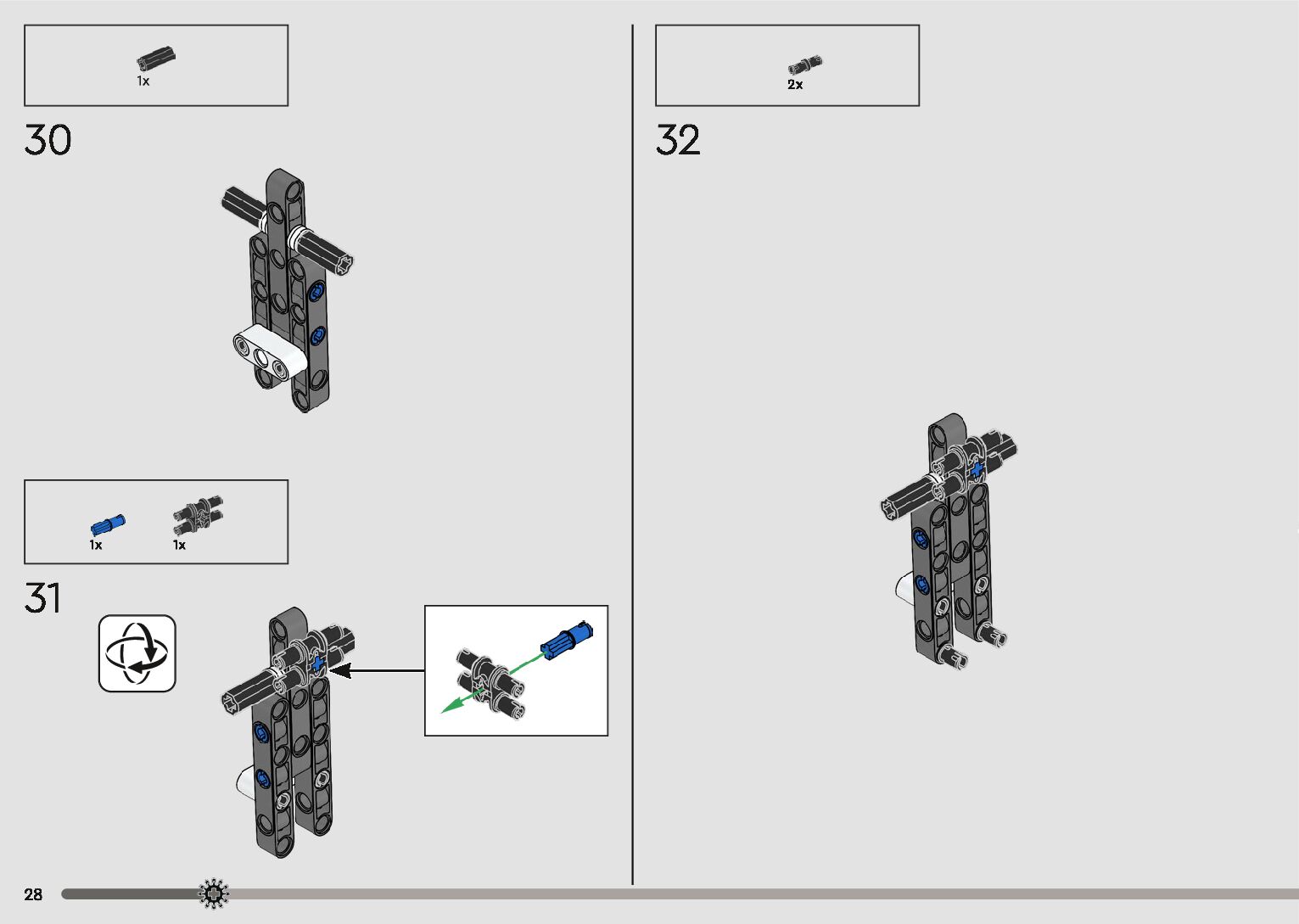 1x

30

1x 1x

31

2x

32

28