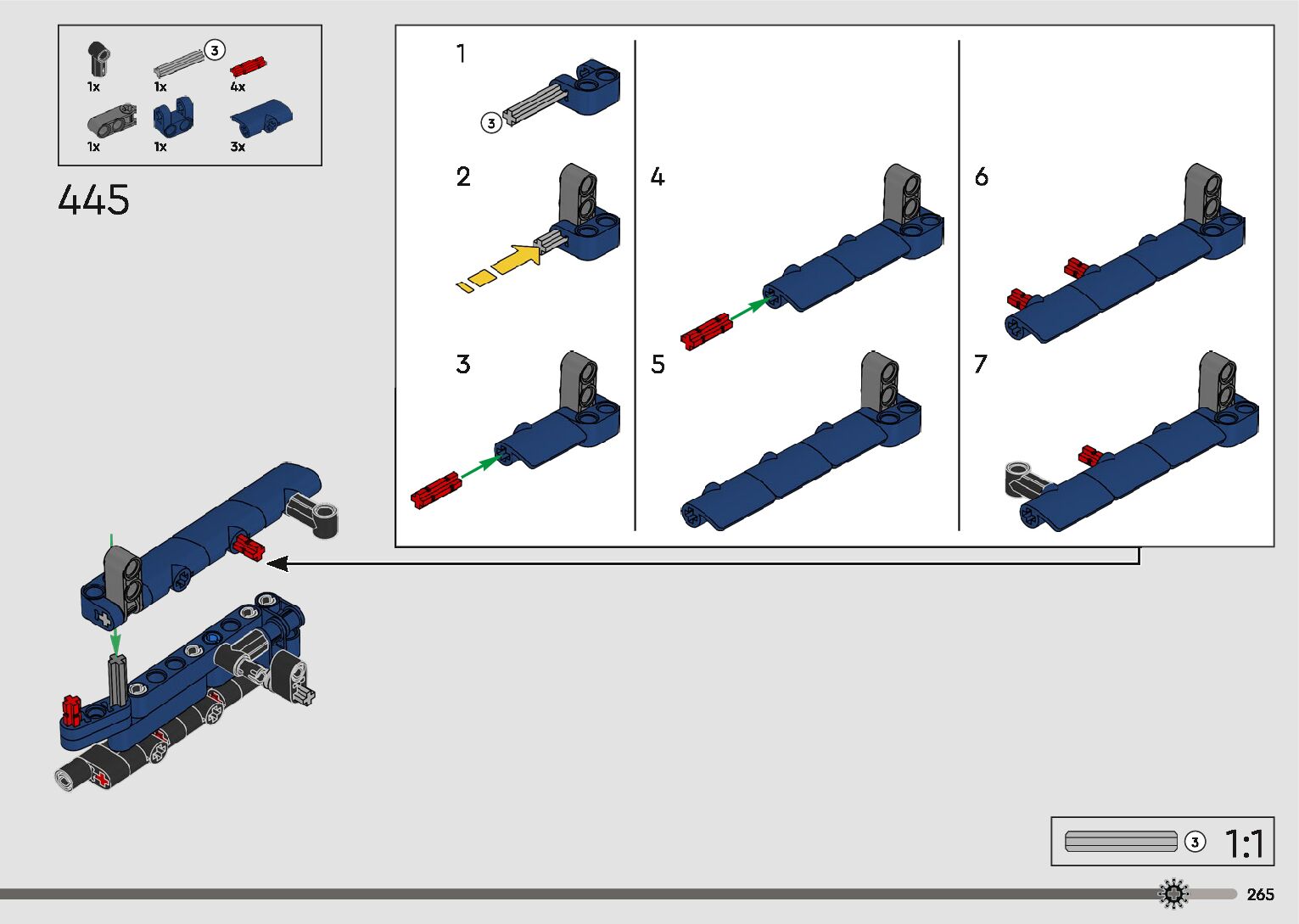 3
1x 1x 4x
1x 1x 3x

445

1
3

2

3

4

5

6

7

3 1:1

265