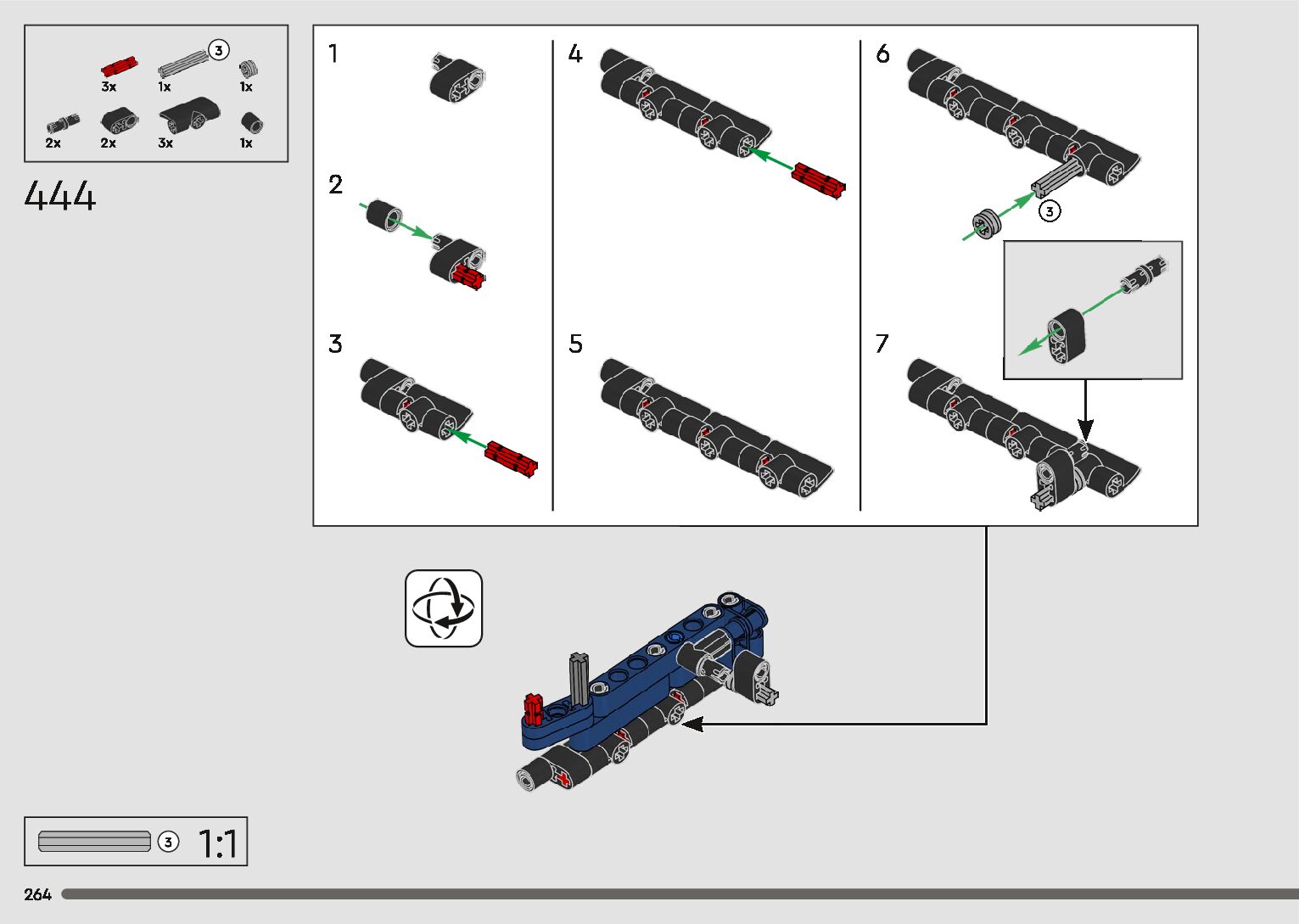 3
3x 1x 1x
2x 2x 3x 1x

444

1

2

3

4

5

6

3

7

3 1:1

264