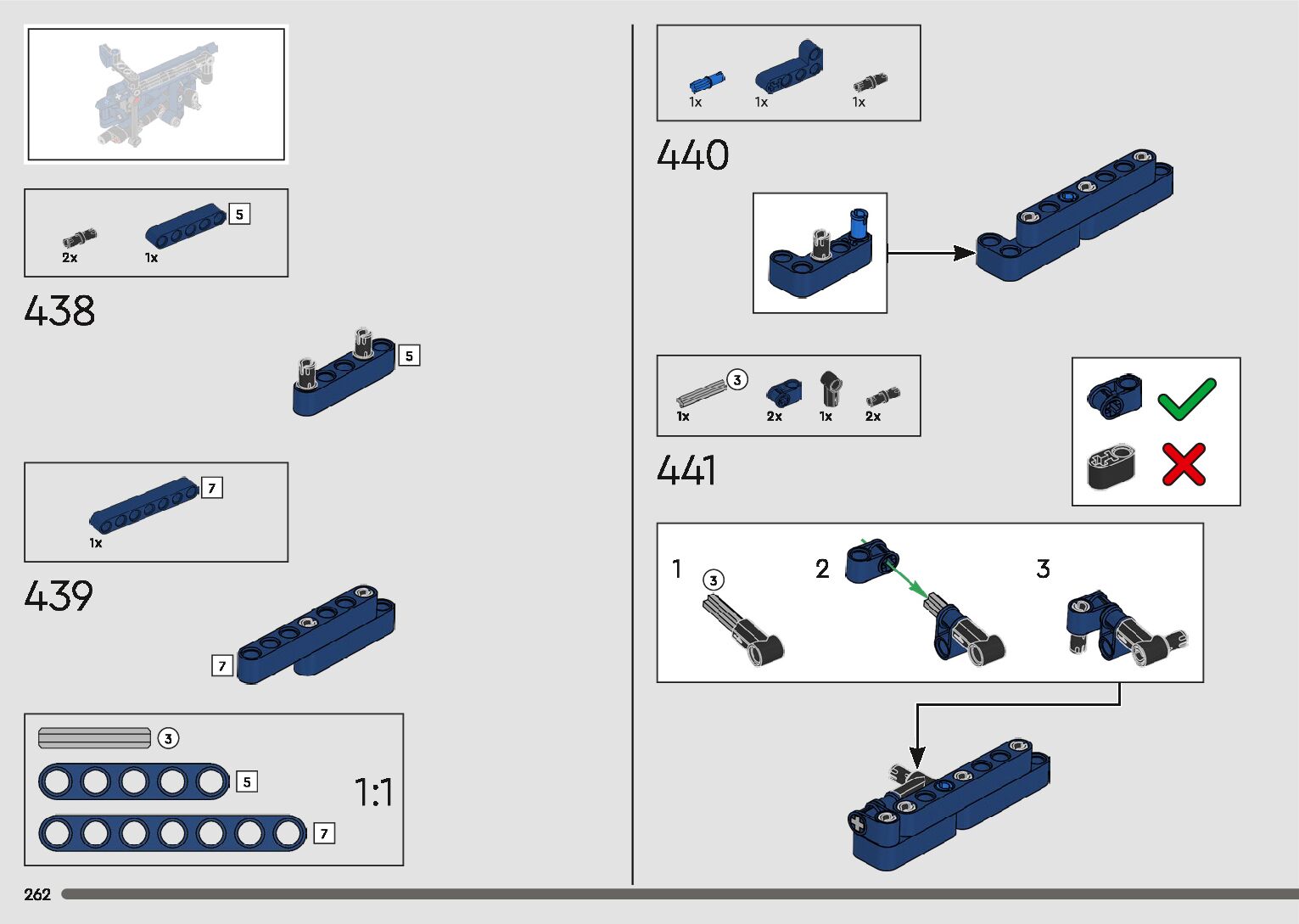 2x
1x
5

438

5

7
1x

439

7

3
5
7
1:1

262

1x
1x
1x

440

3
1x
2x
1x
2x

441

1
3
2
3