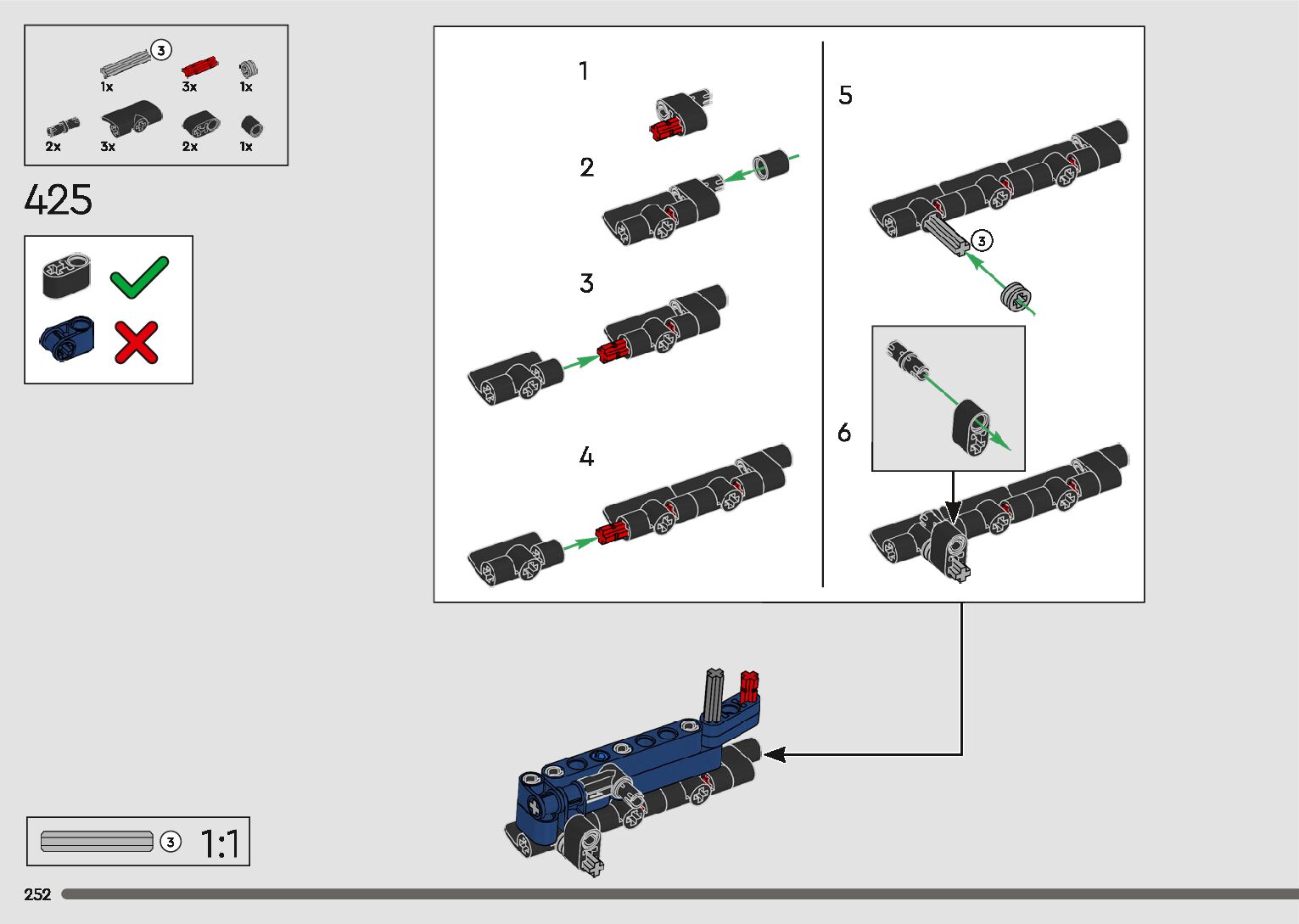 3
1x
3x
1x
2x
3x
2x
1x

425

1
2
3
4
5
3
6

3 1:1

252