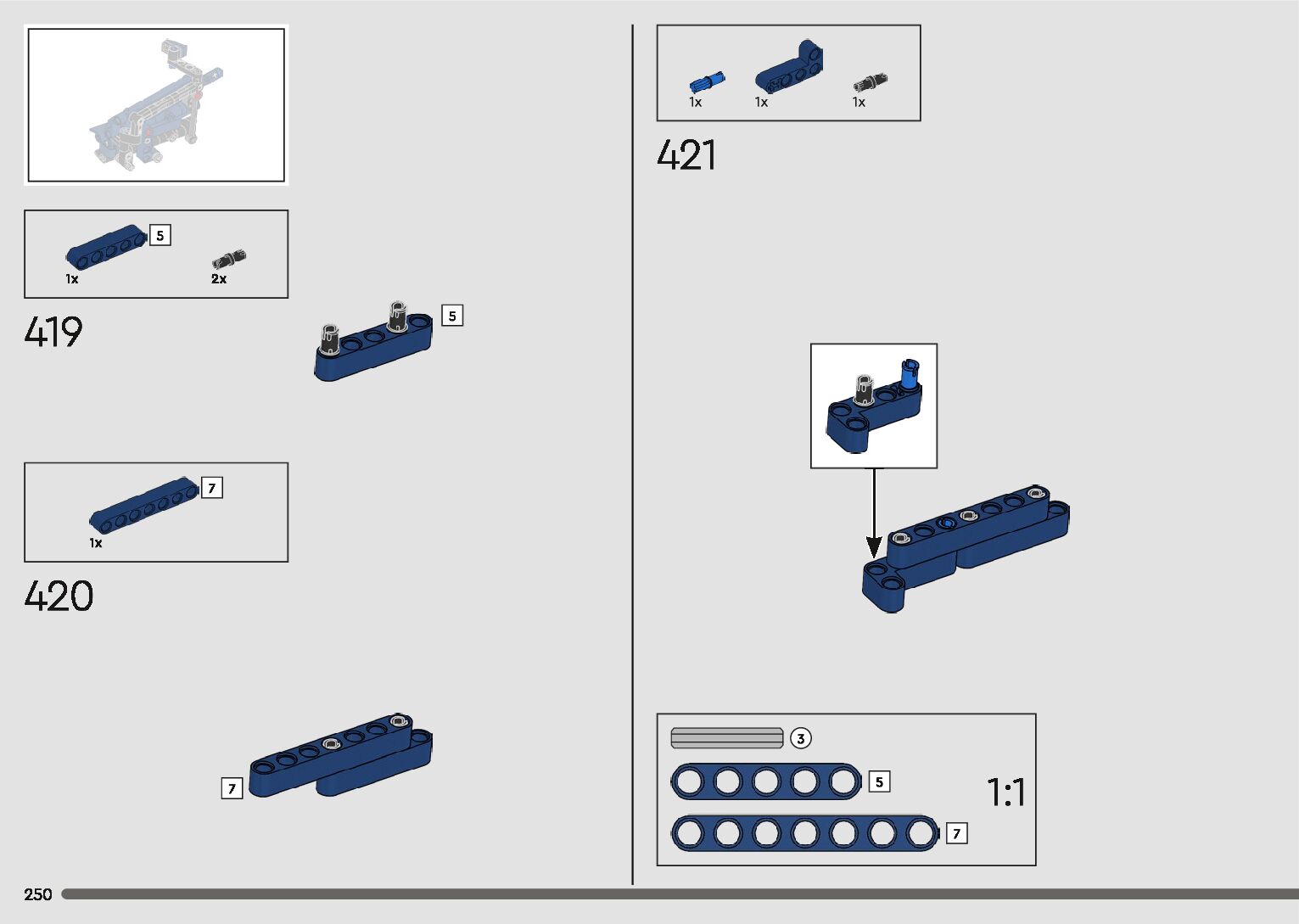 5

1x

2x

419

5

7

1x

420

7

1x

1x

1x

421

3

5

7

1:1

250